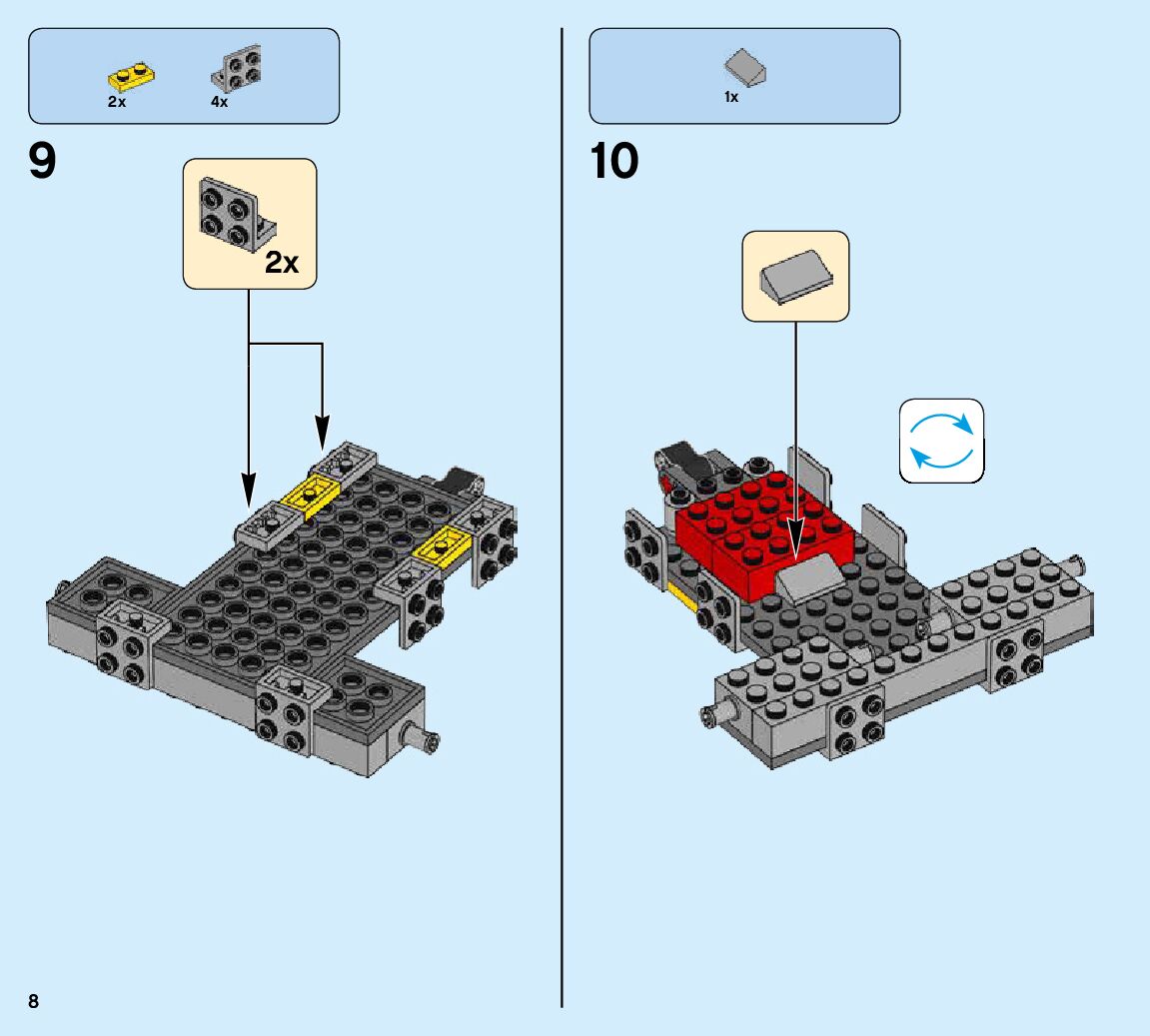 2x 4x

9

2x

1x

10

8