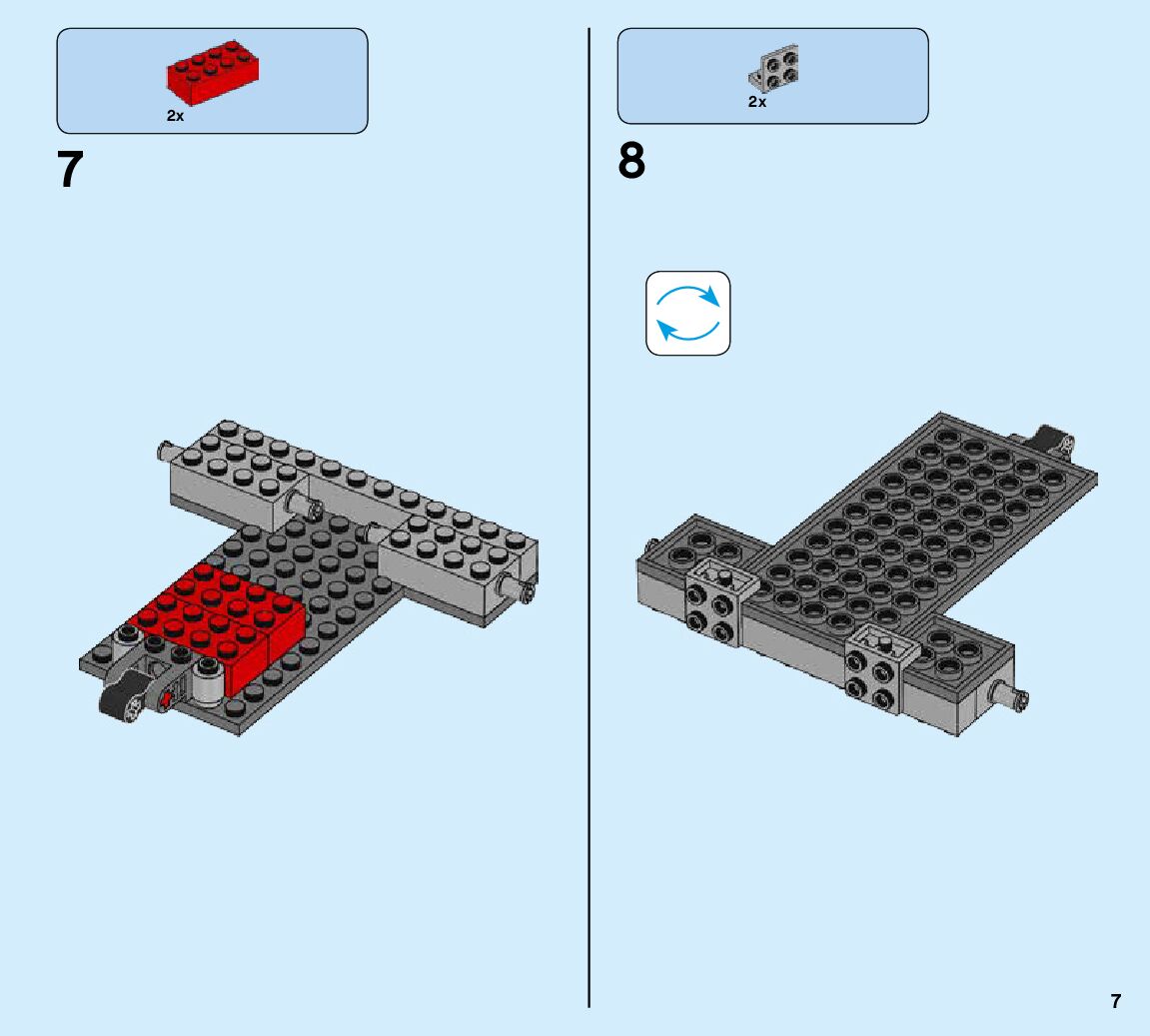 2x

7

2x

8

7