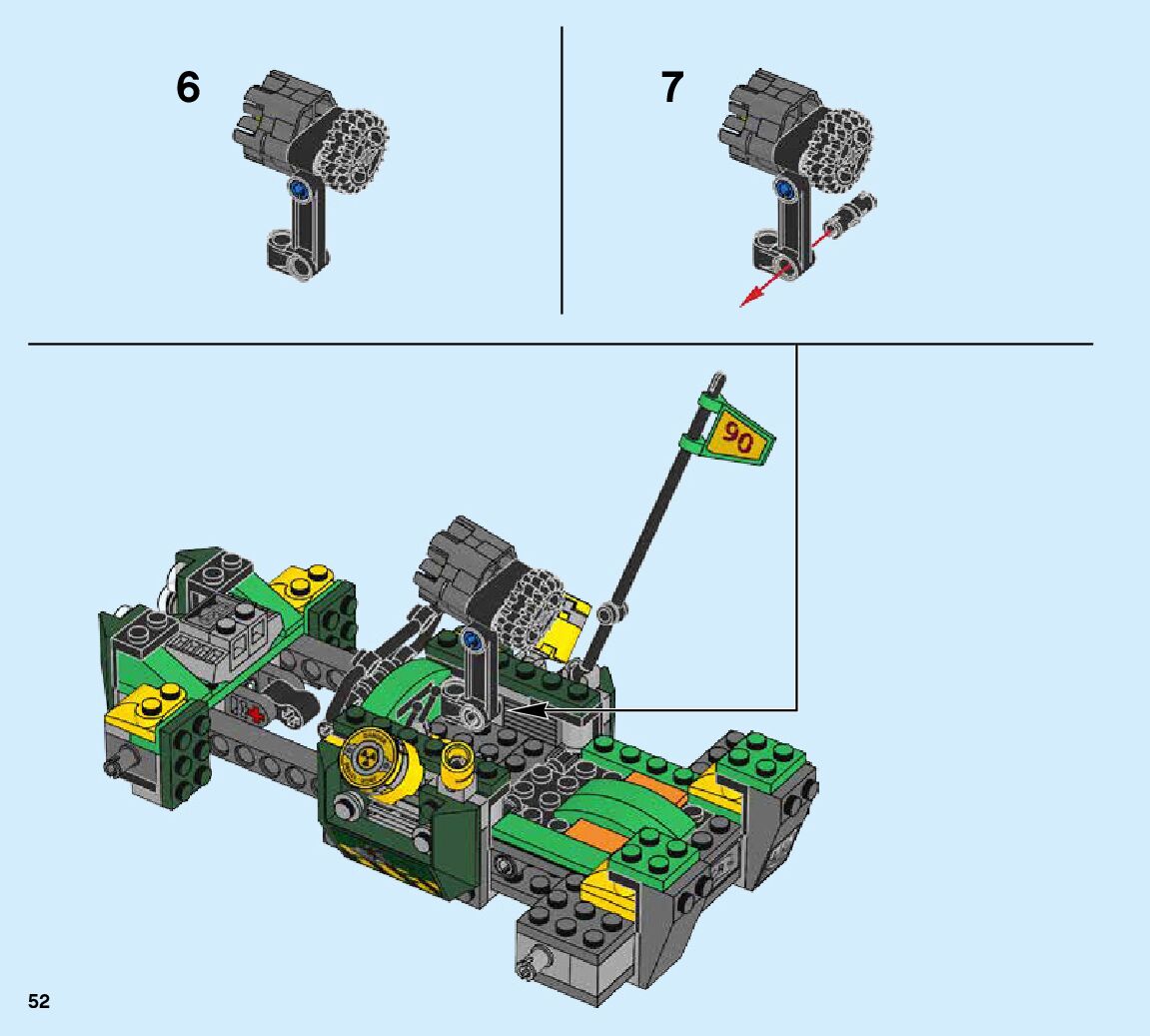 6

7

90

52