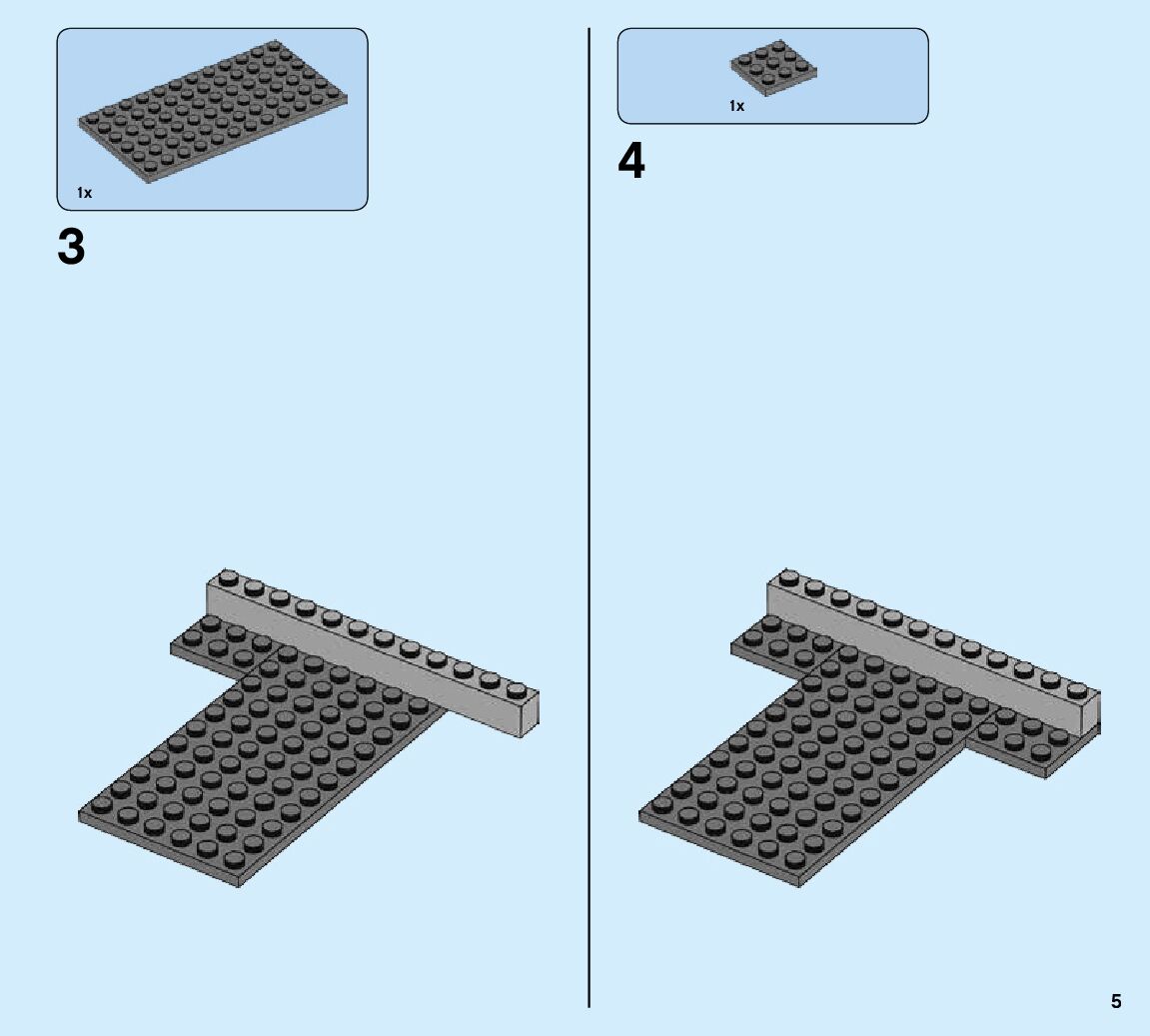 1x

3

1x

4

5