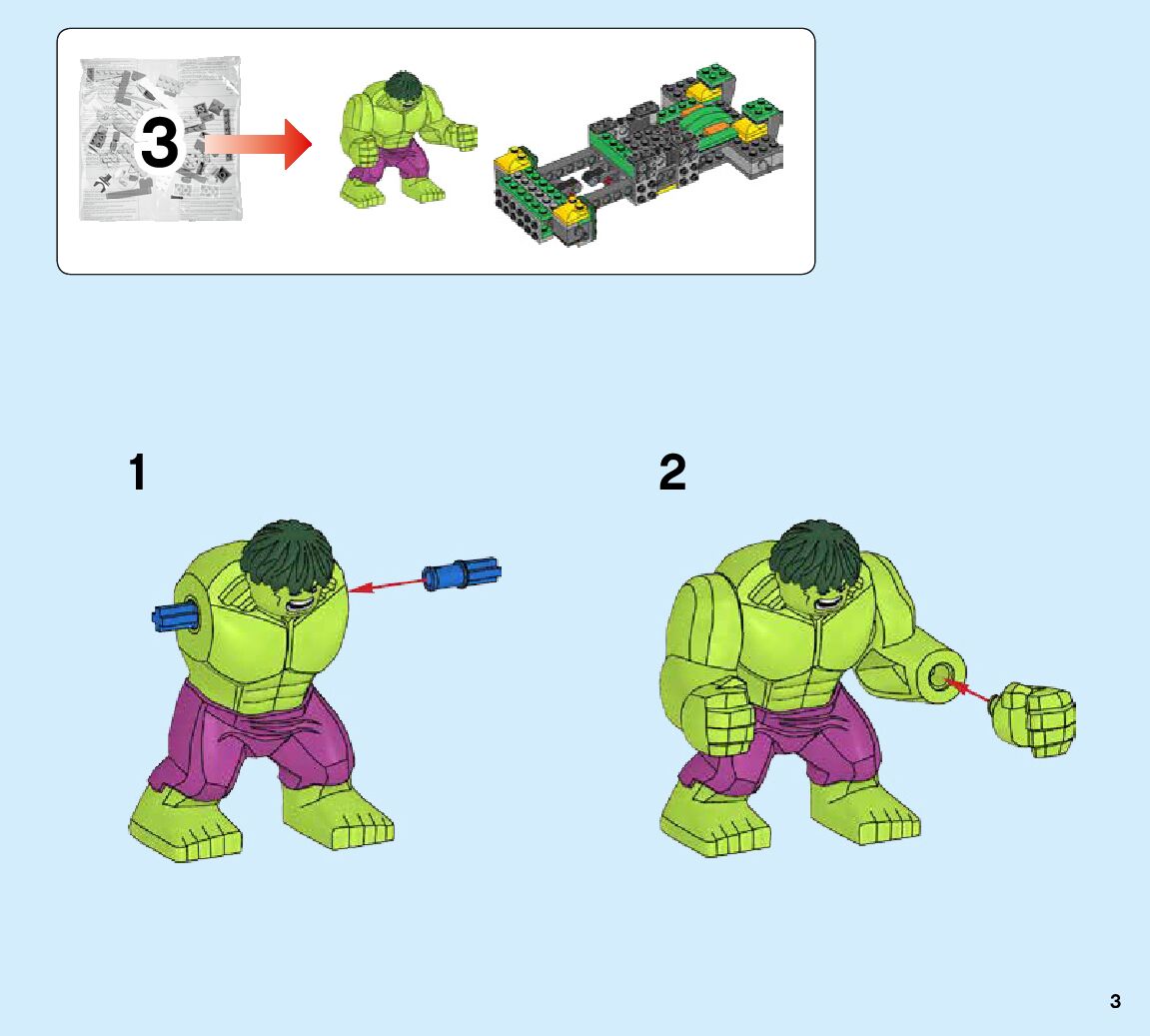 3

1

2

3