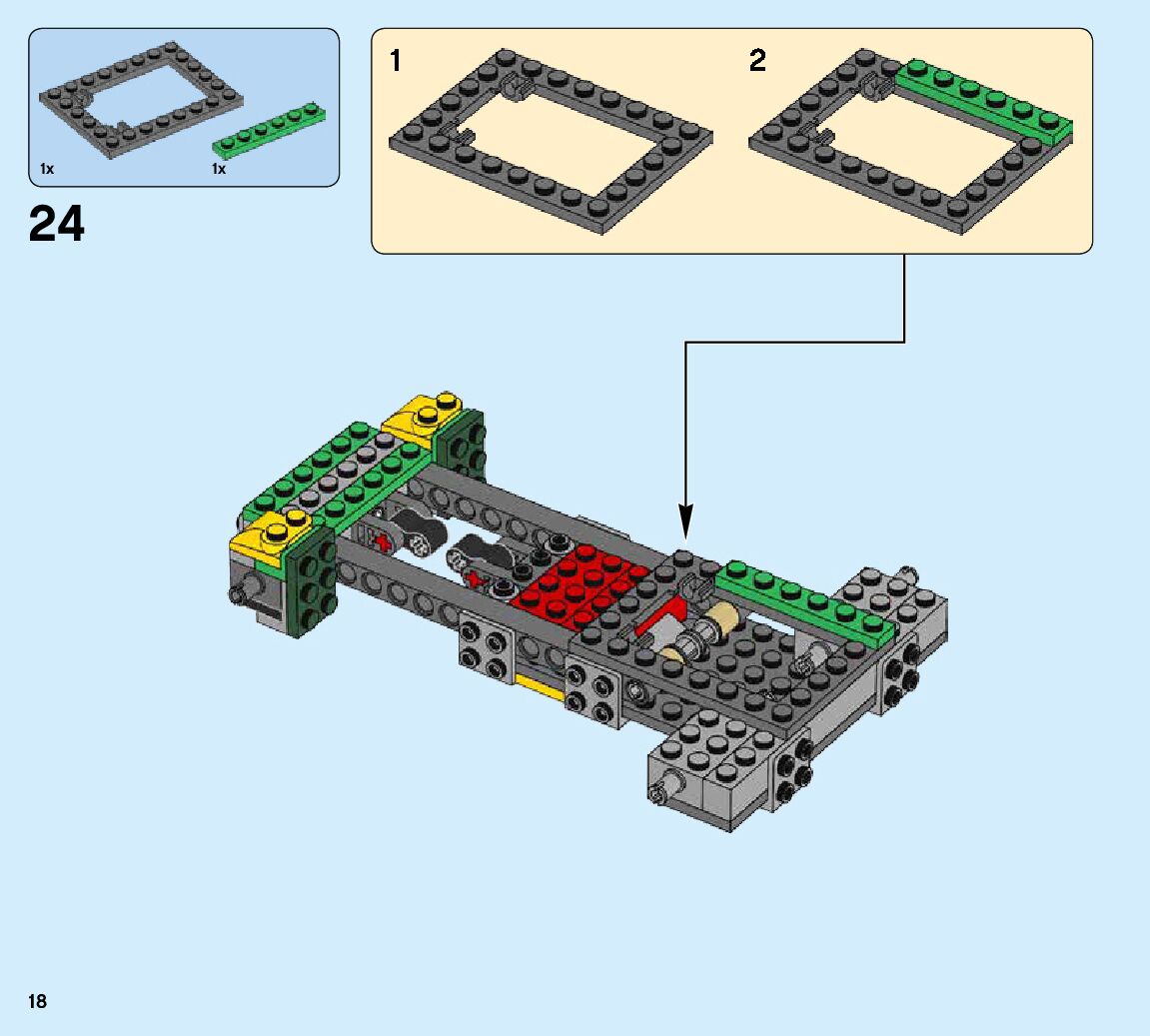 1x
1x

24

1
2

18