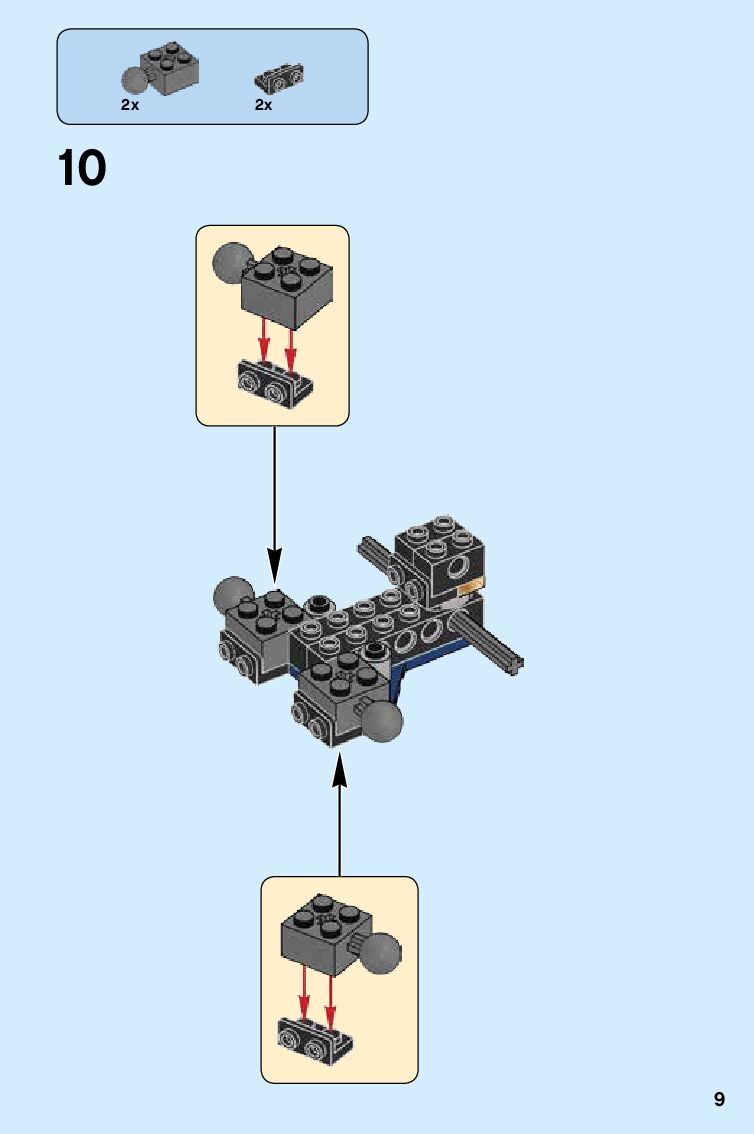 2x 2x

10

9