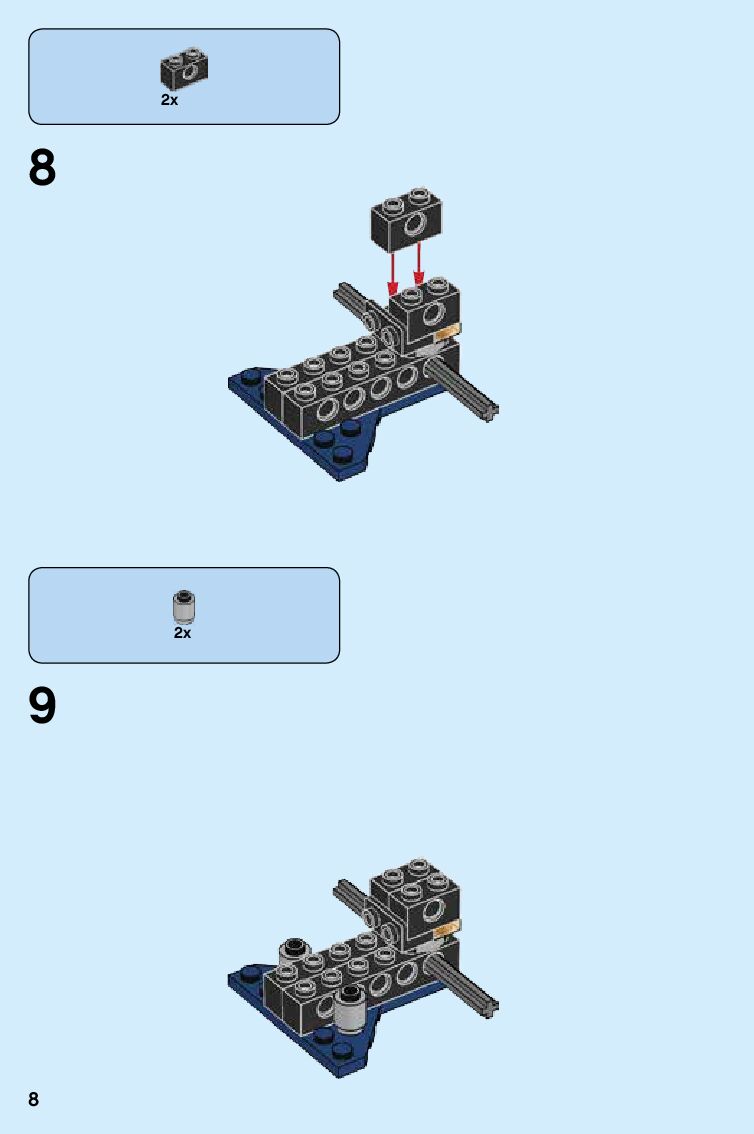 2x

8

2x

9

8