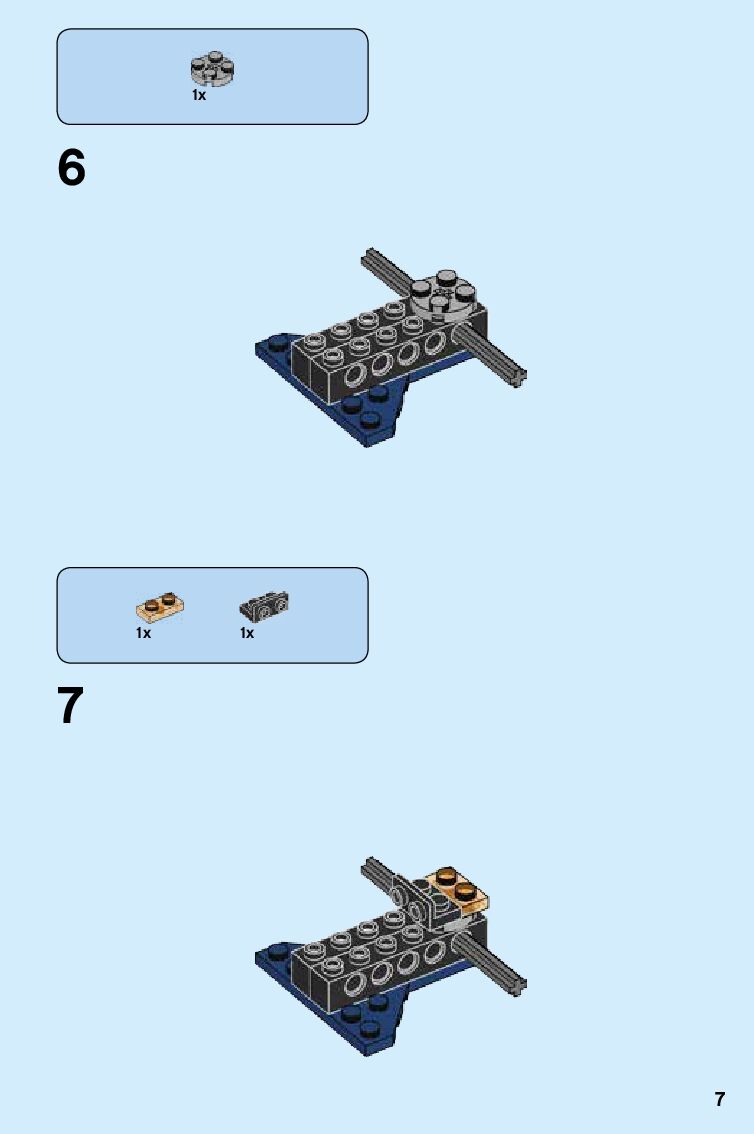 1x

6

1x

1x

7

7