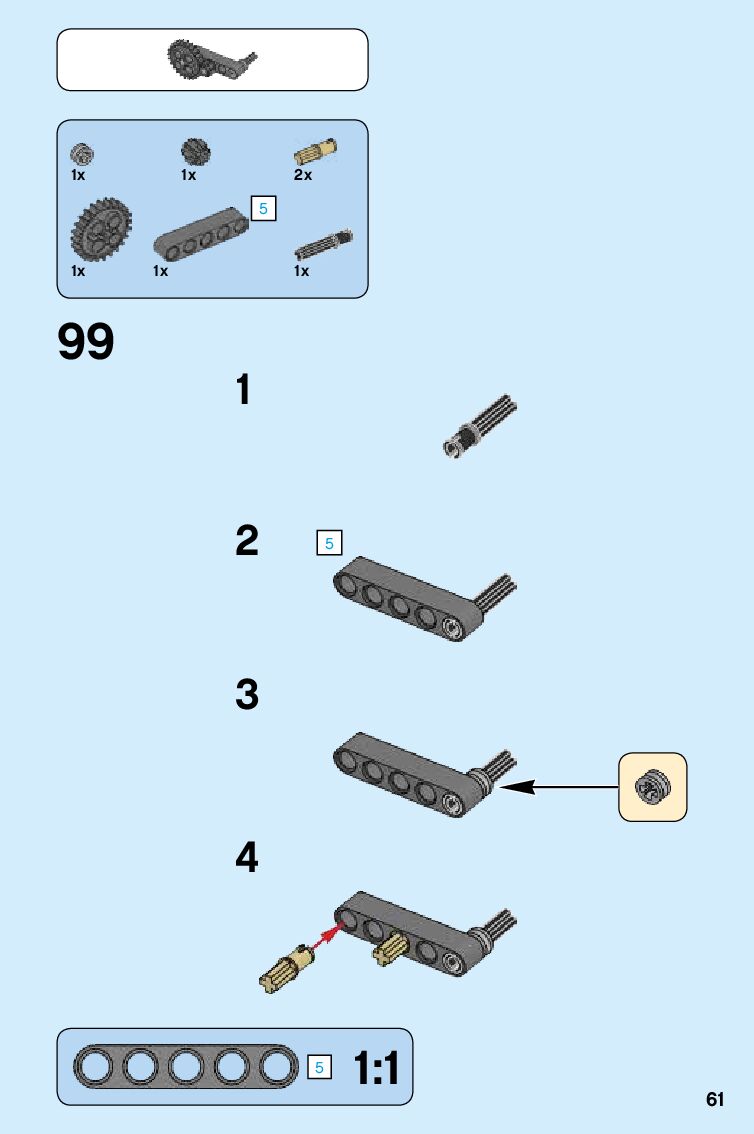 1x
1x
2x
5
1x
1x
1x

99

1

2
5

3

4

5
1:1

61