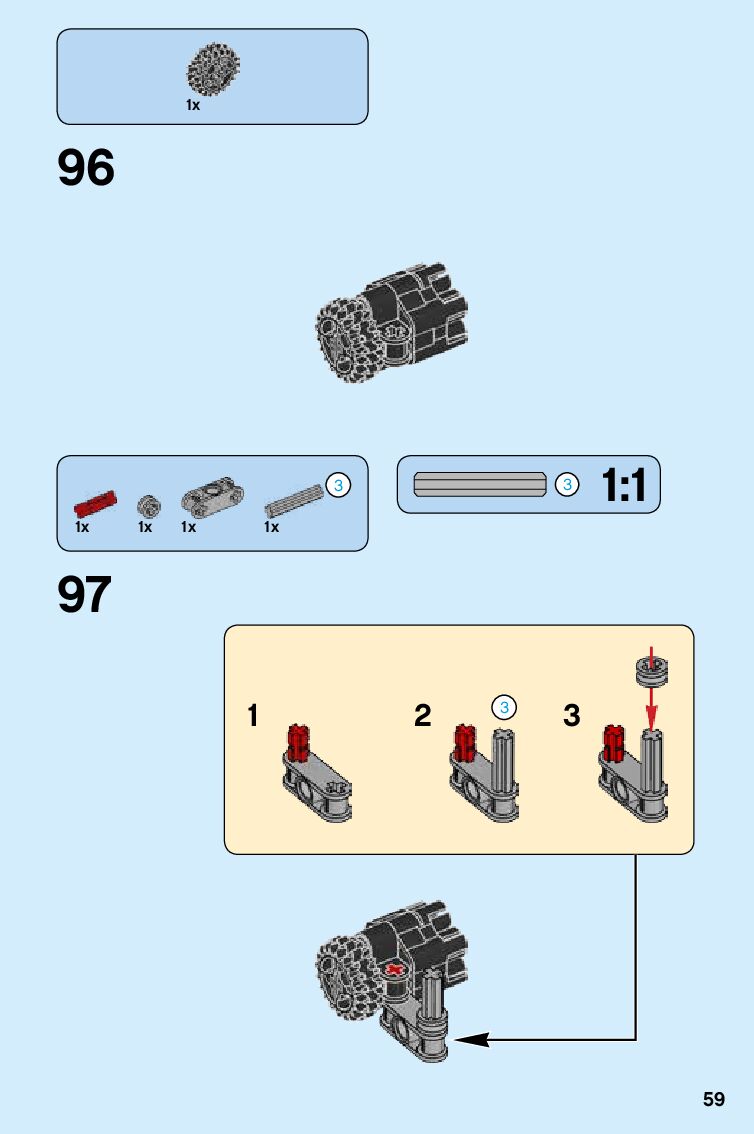 1x

96

1x 1x 1x 1x 3

3 1:1

97

1 2 3 3

59