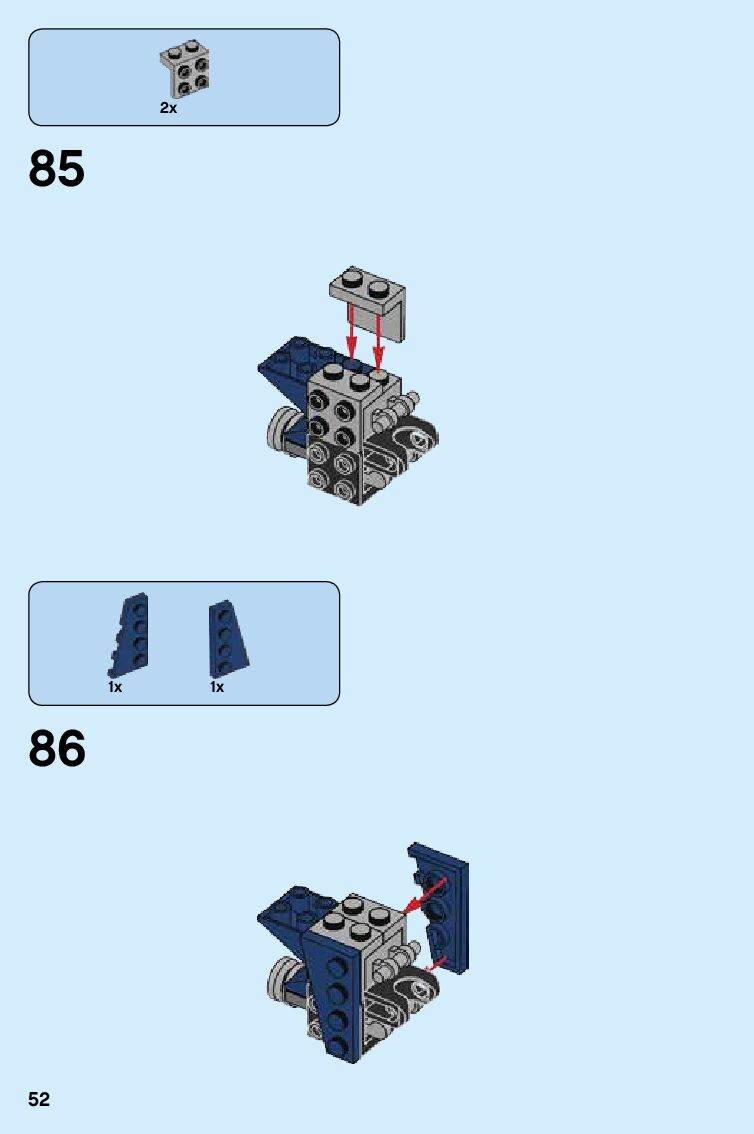 2x

85

1x

1x

86

52