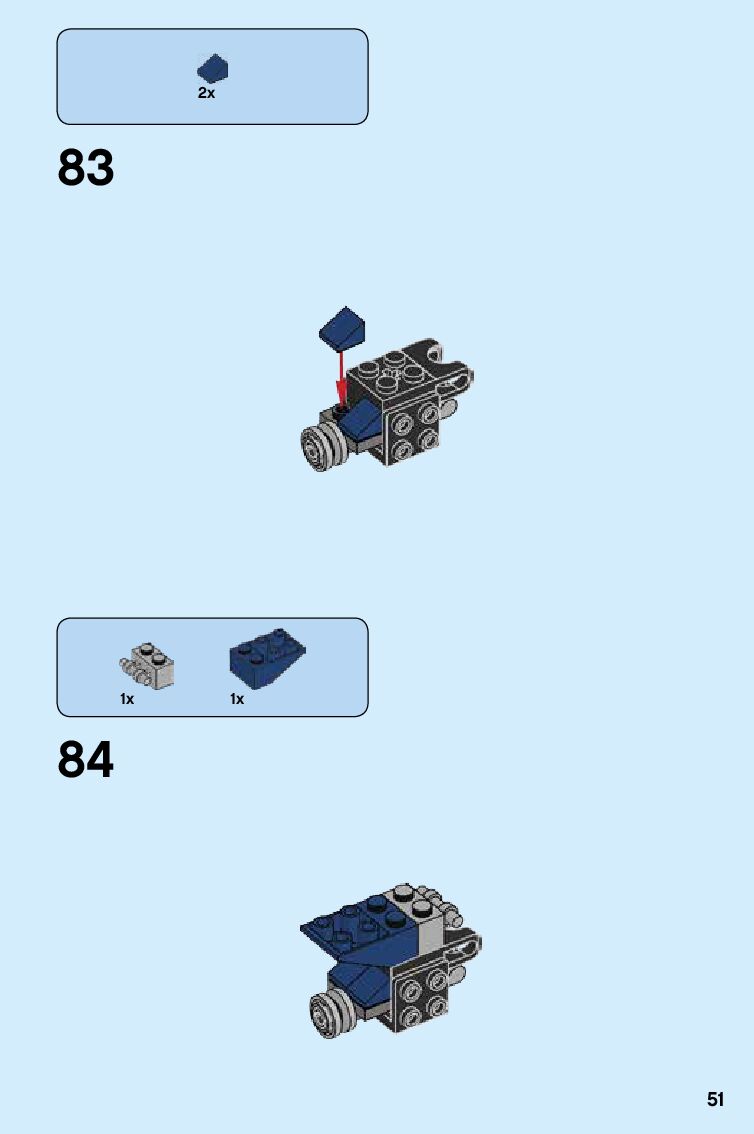 2x

83

1x 1x

84

51