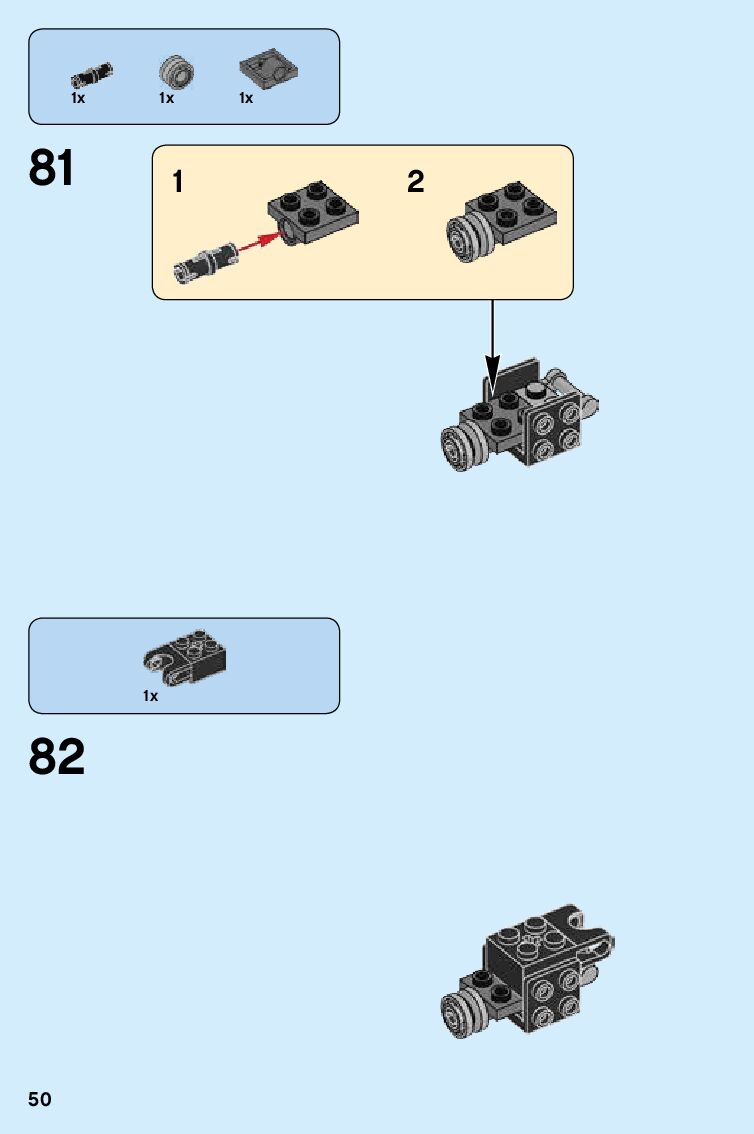 1x 1x 1x

81

1

2

1x

82

50