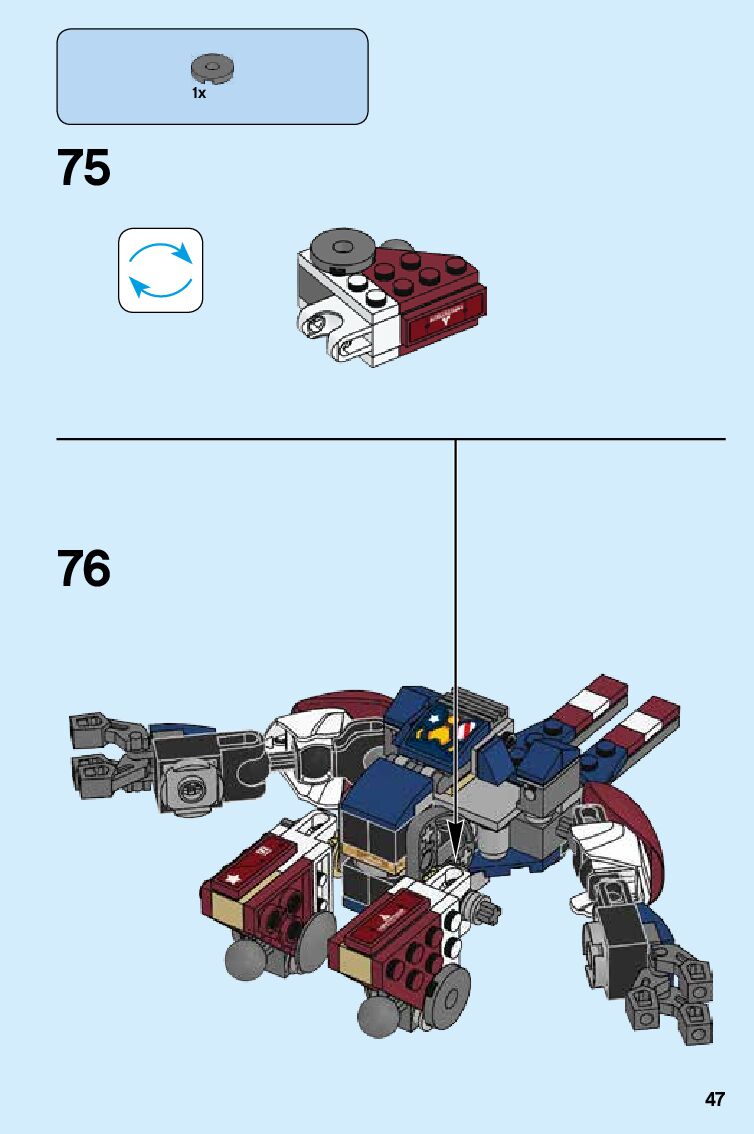 1x

75

76

47