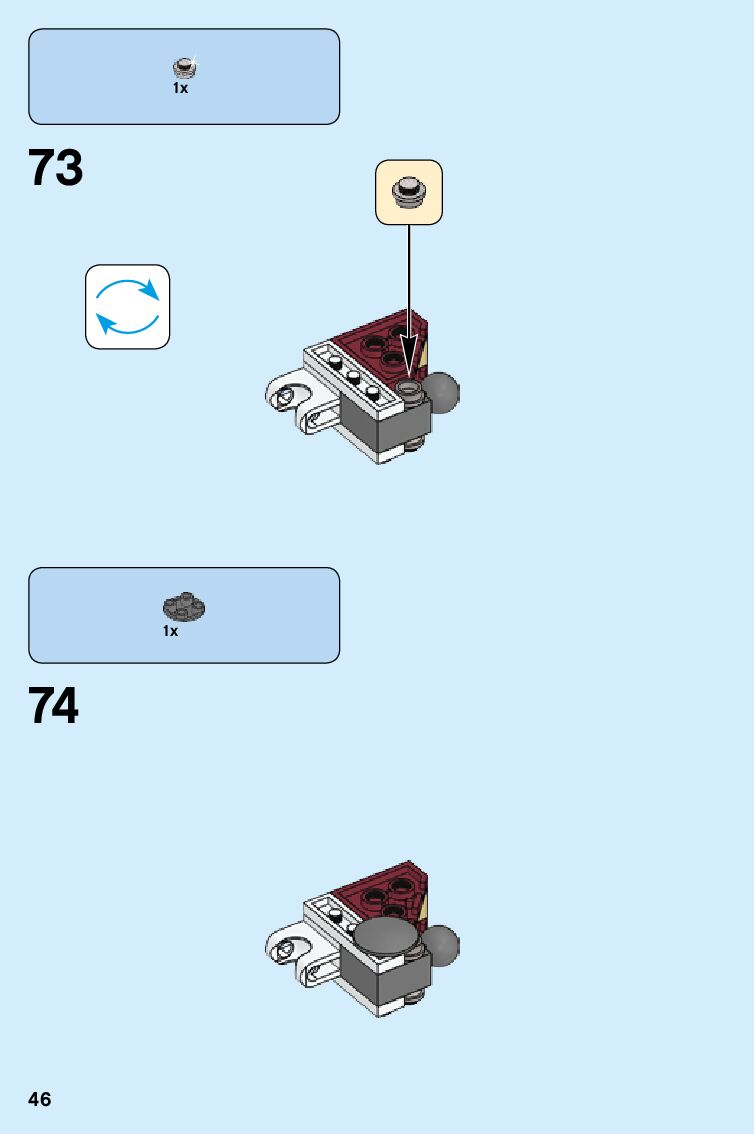 1x

73

1x

74

46