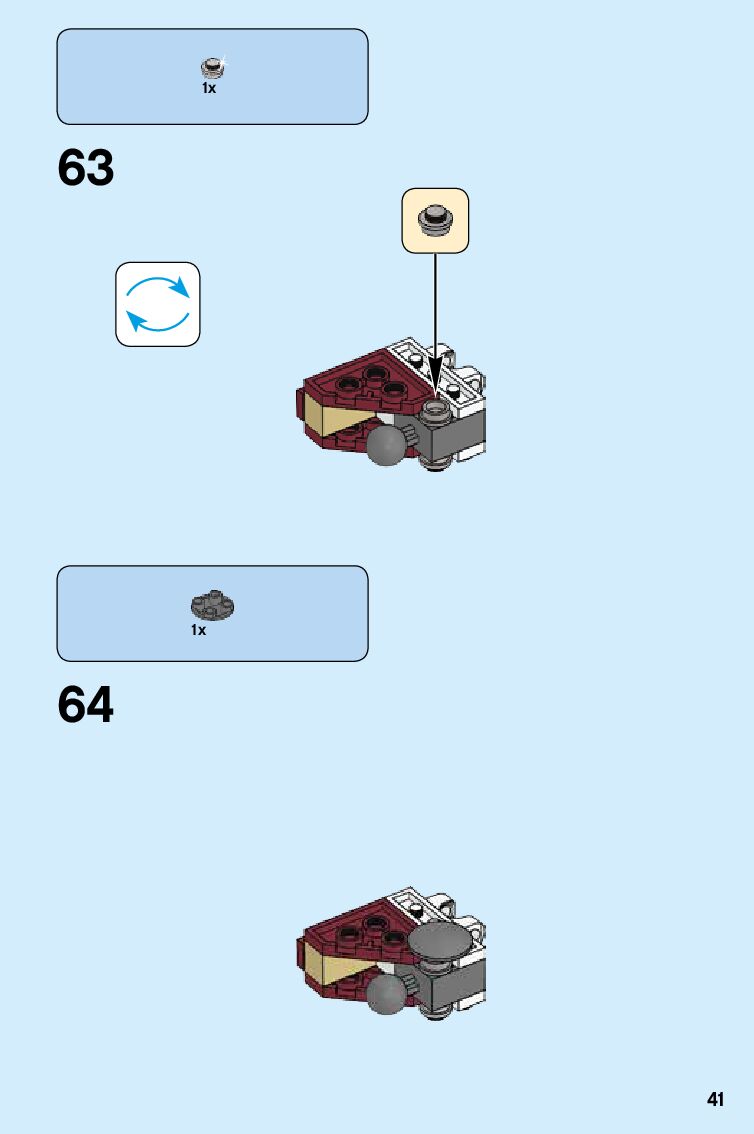 1x

63

1x

64

41