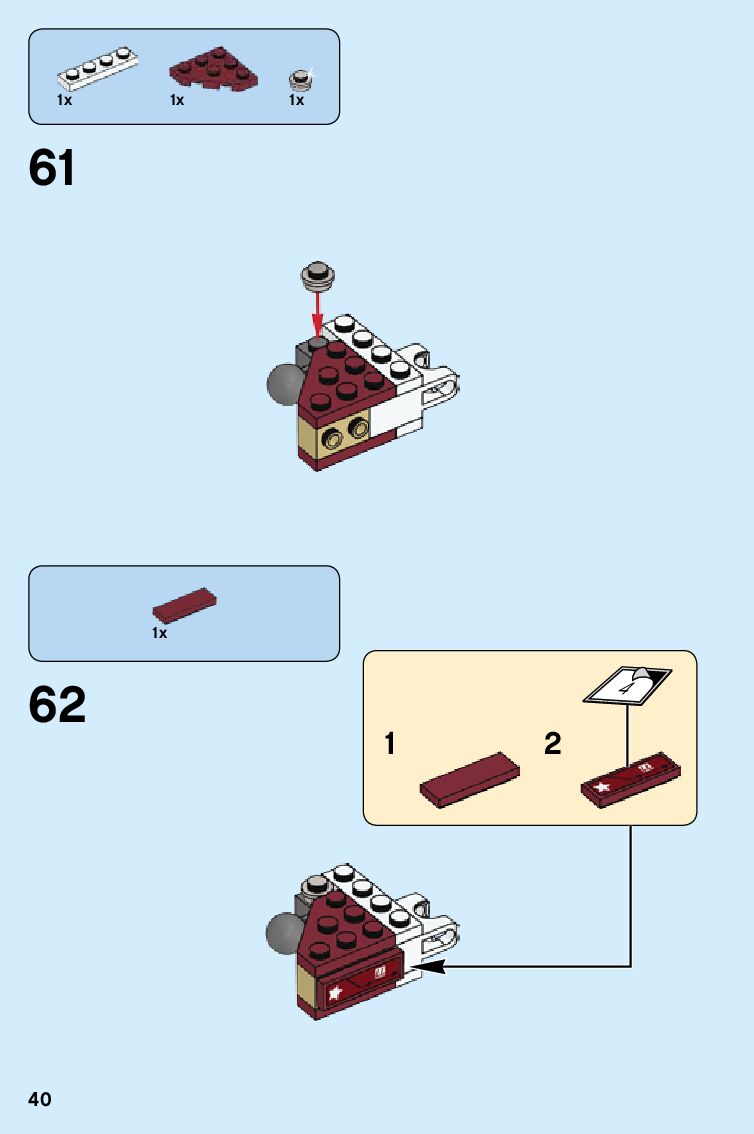 1x 1x 1x

61

1x

62

1

2

4

40