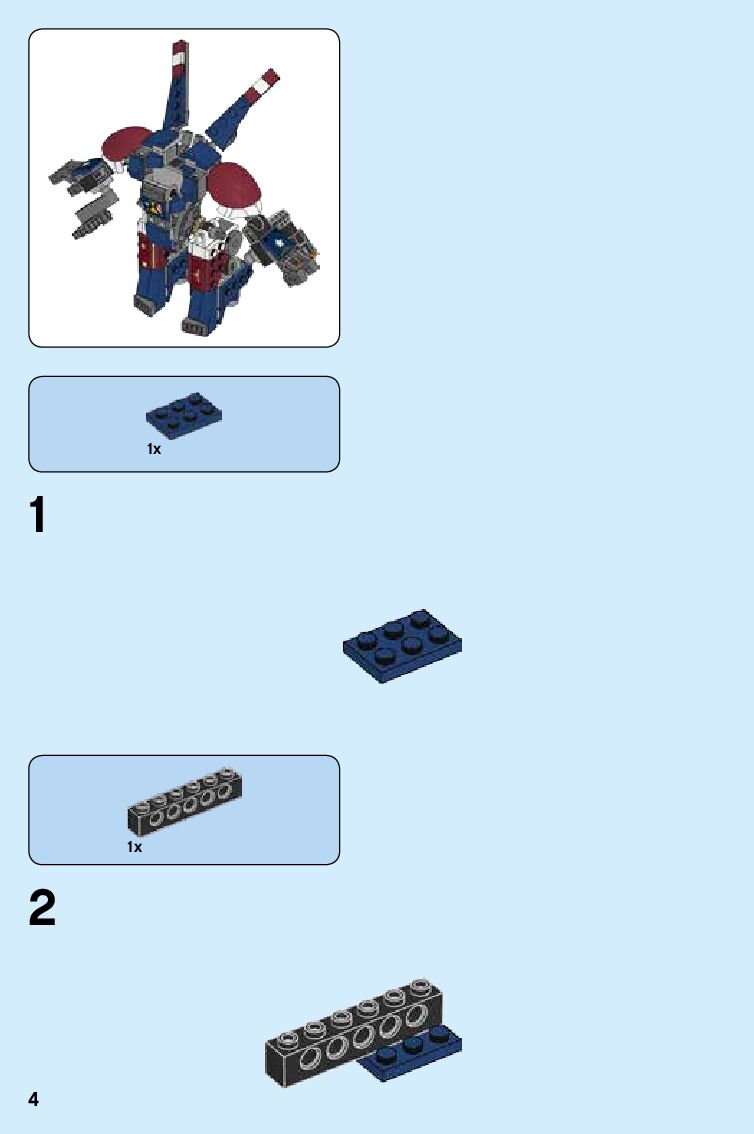 1x

1

1x

2

4