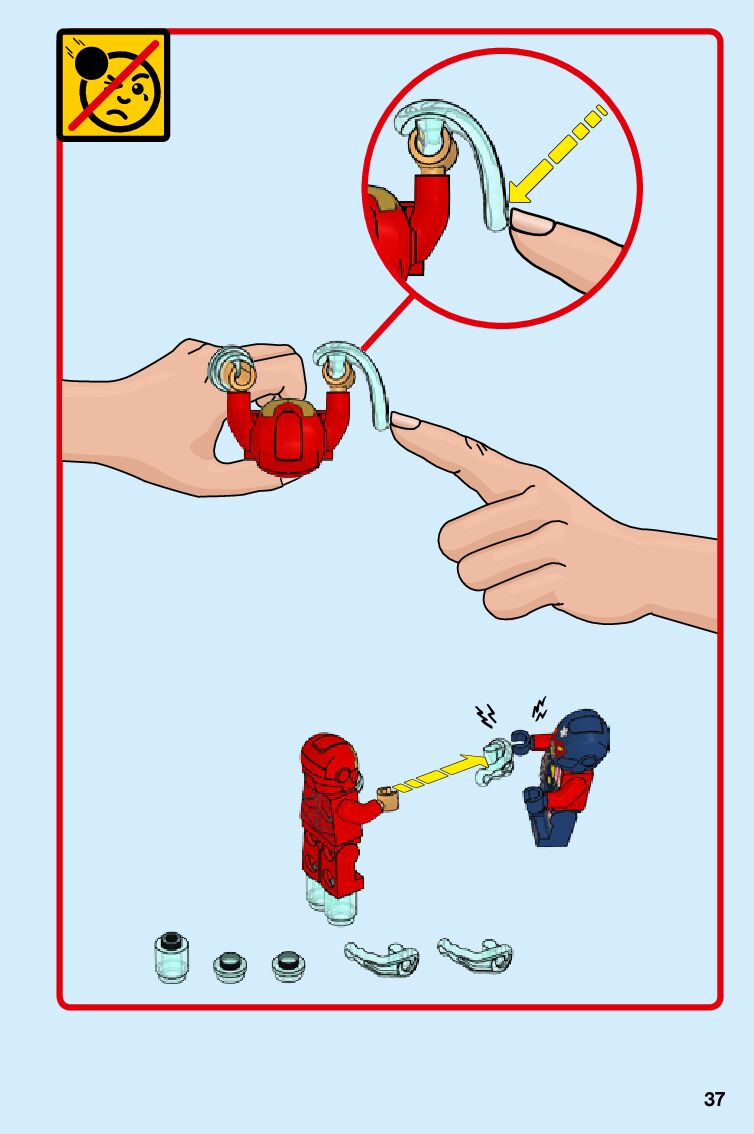 37