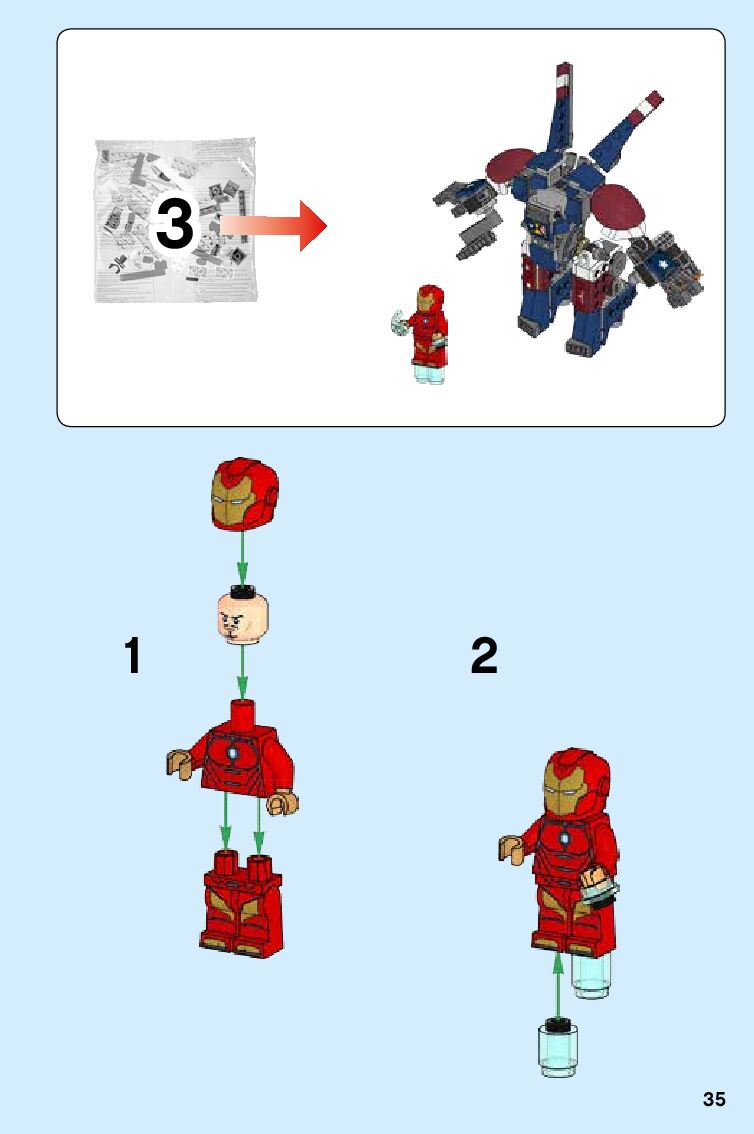 3

1

2

35