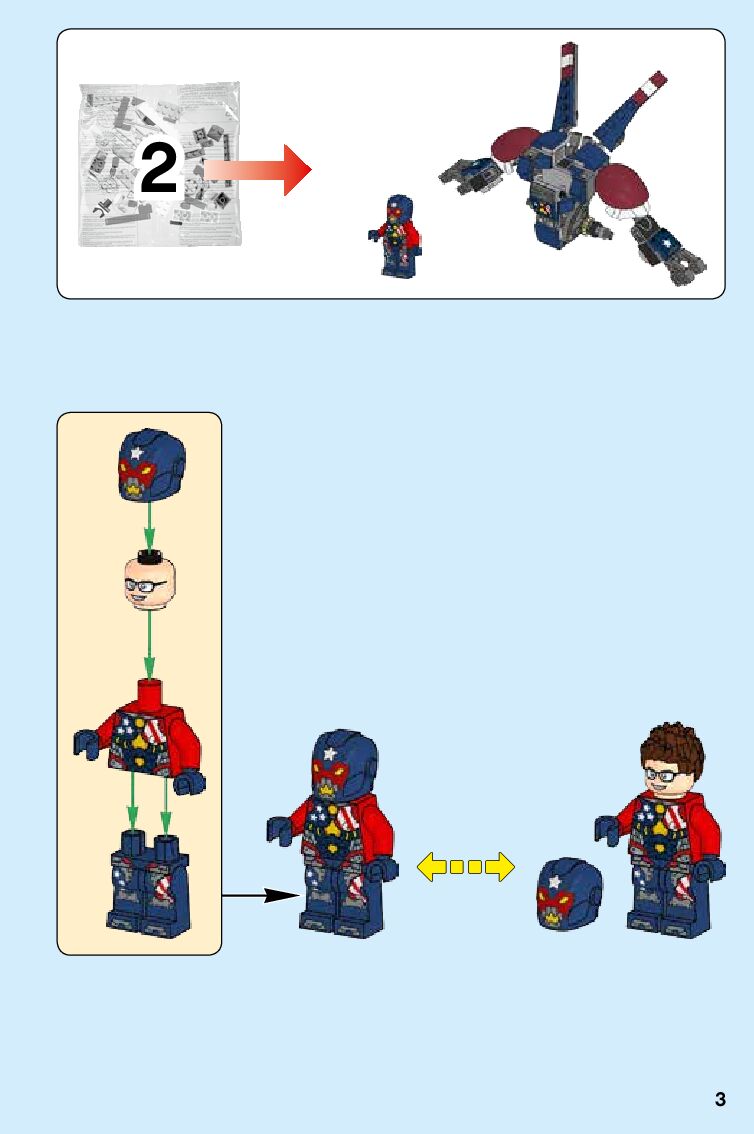 2

3