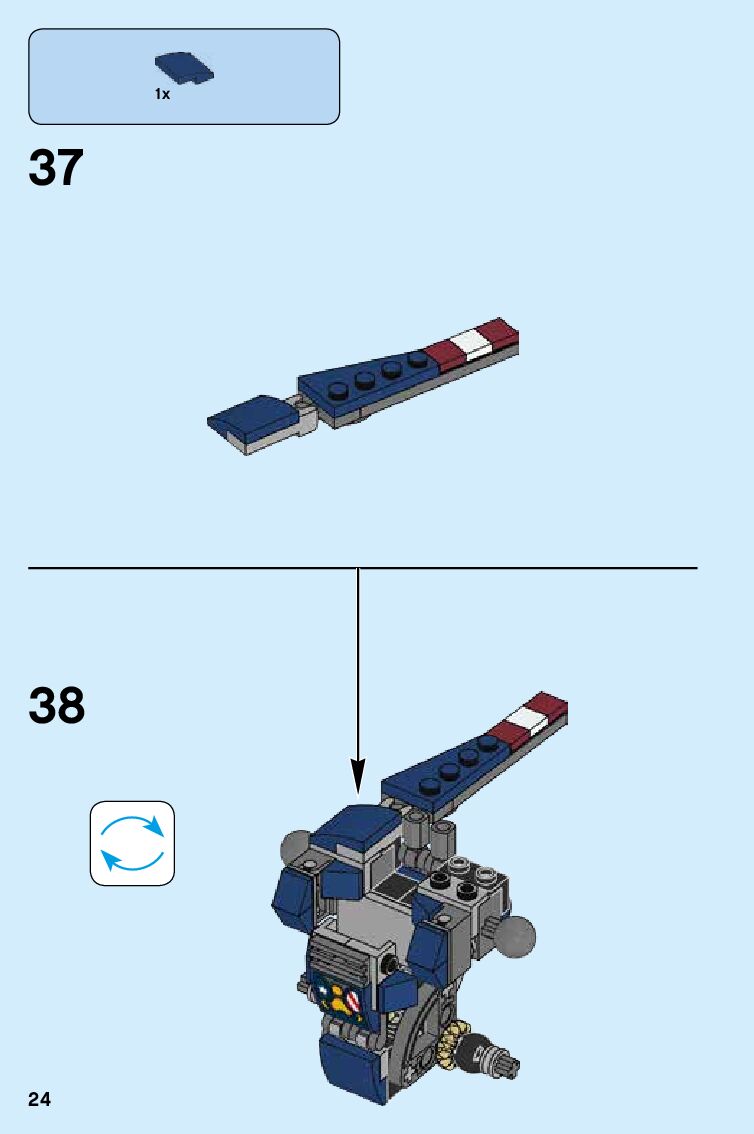 1x

37

38

24