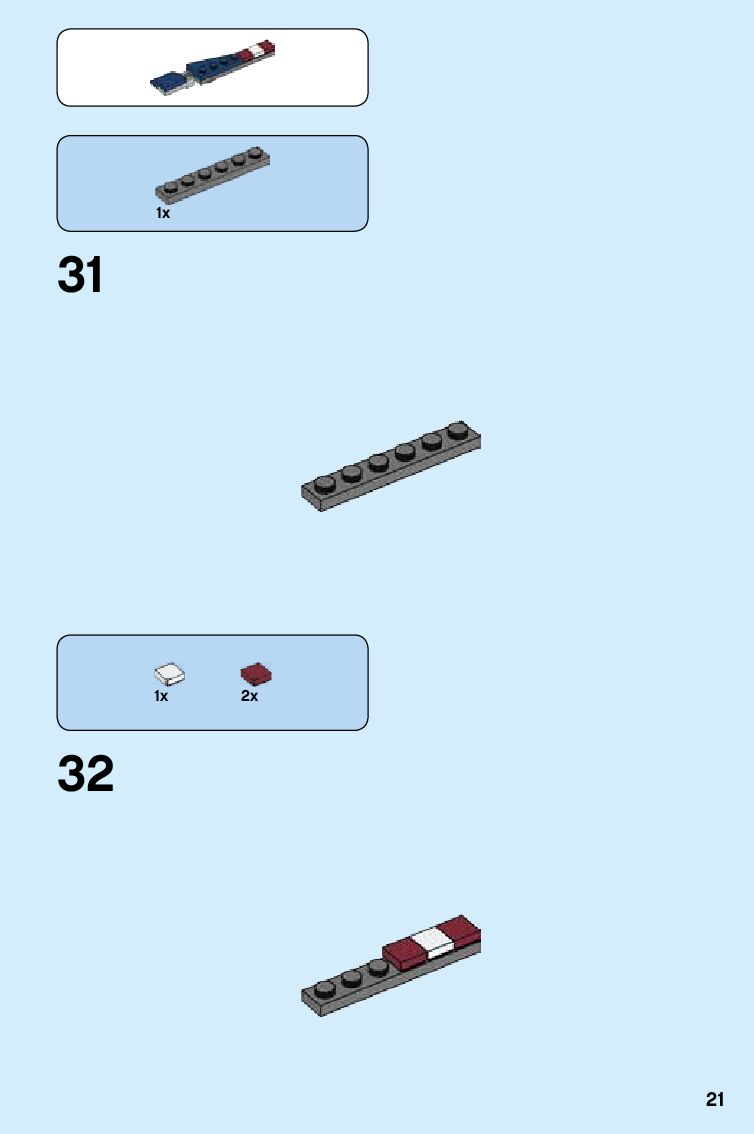 1x

31

1x

2x

32

21