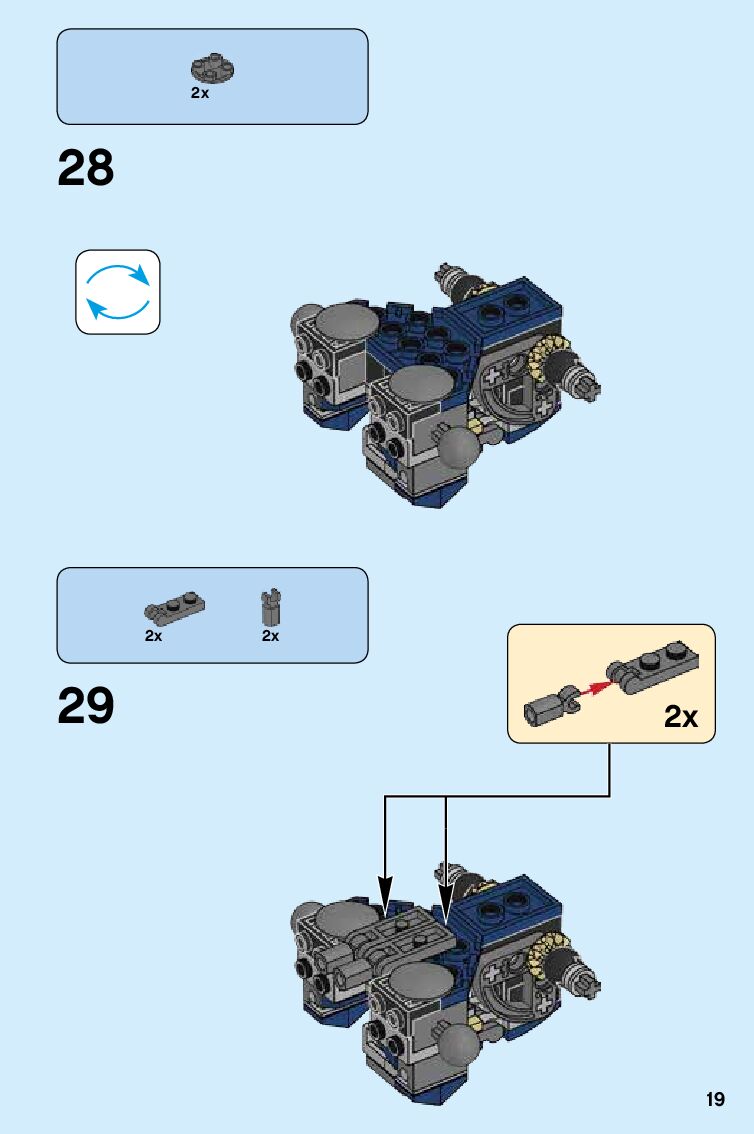 2x

28

2x 2x

29

2x

19