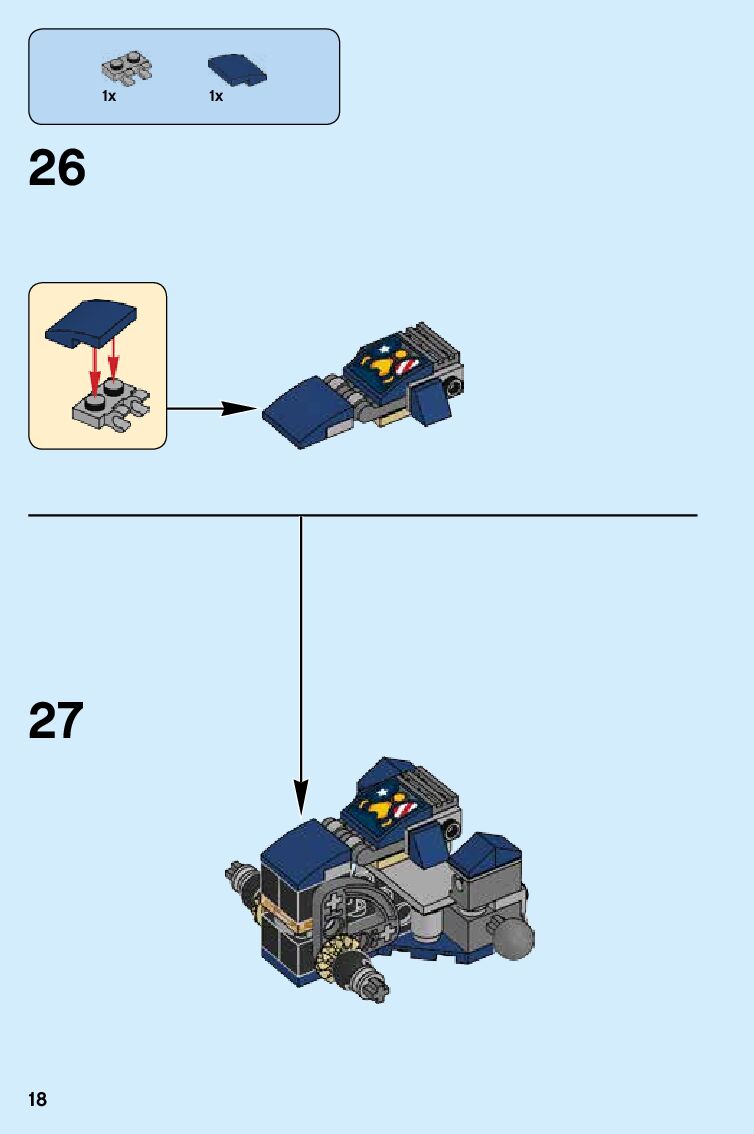 1x
1x

26

27

18