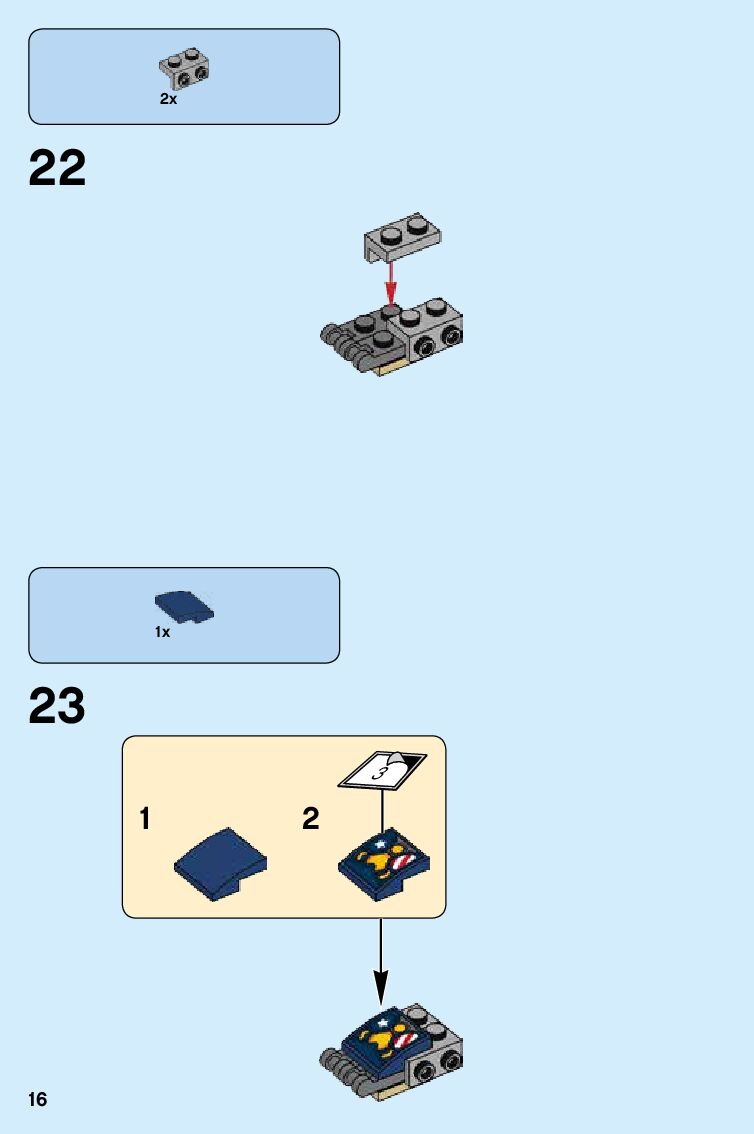 2x

22

1x

23

1

2

3

16