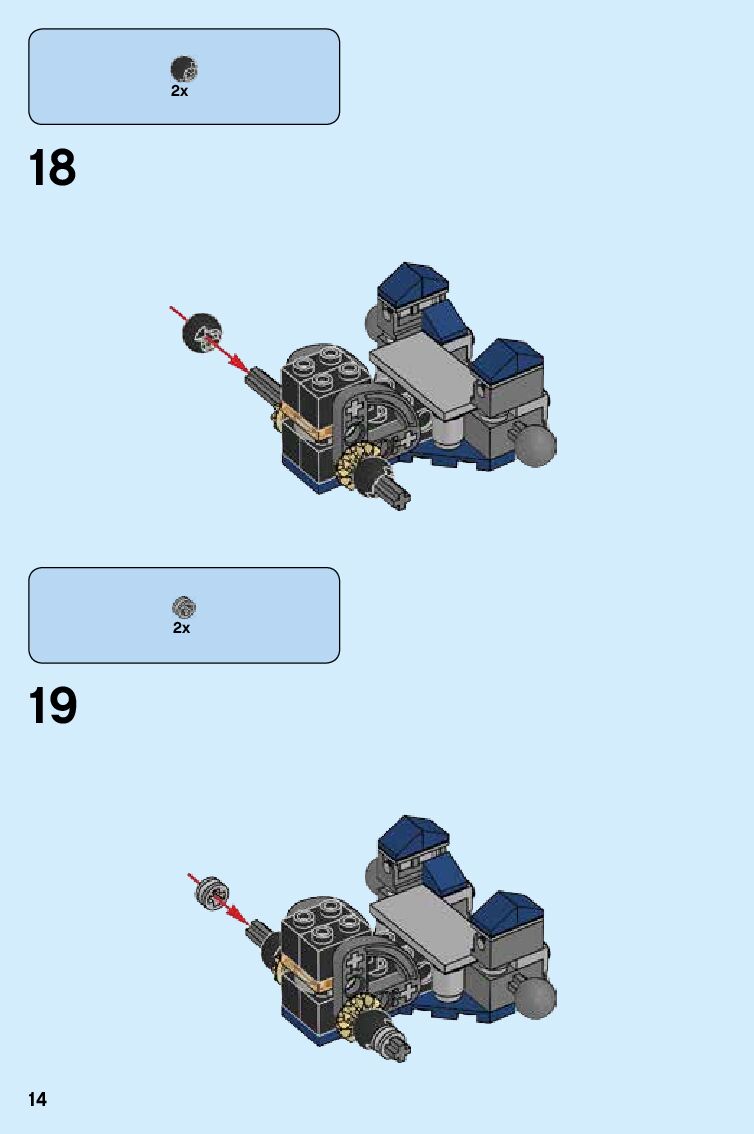 2x

18

2x

19

14