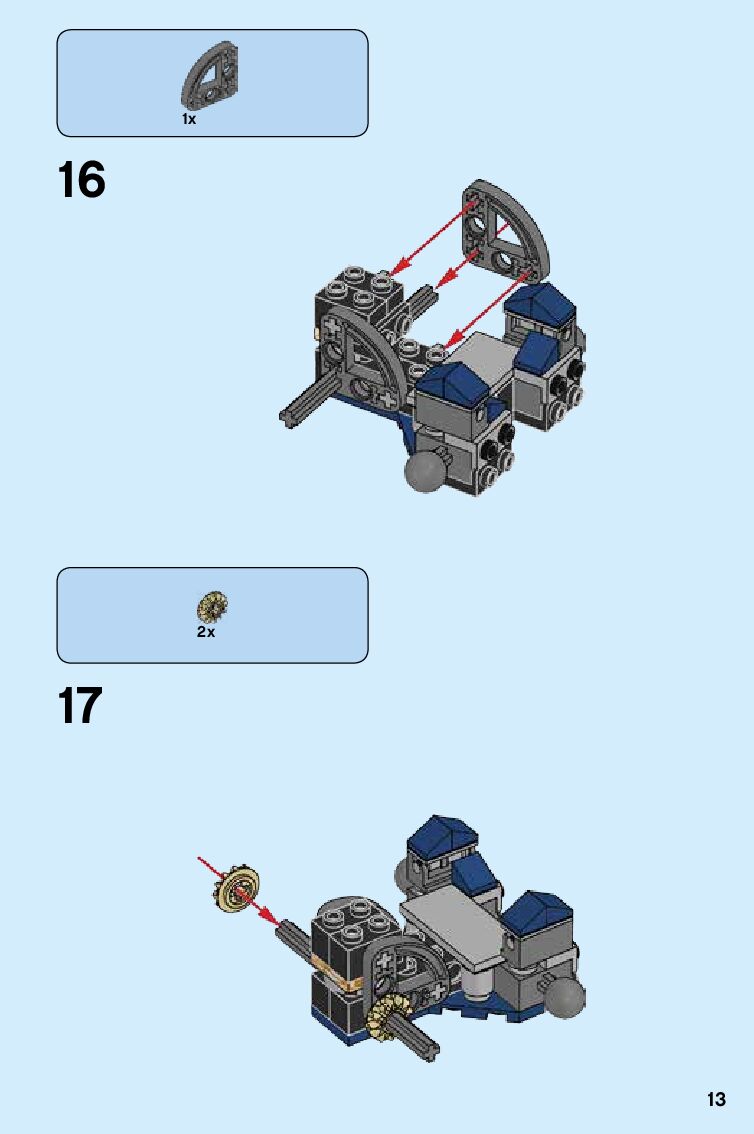 1x

16

2x

17

13