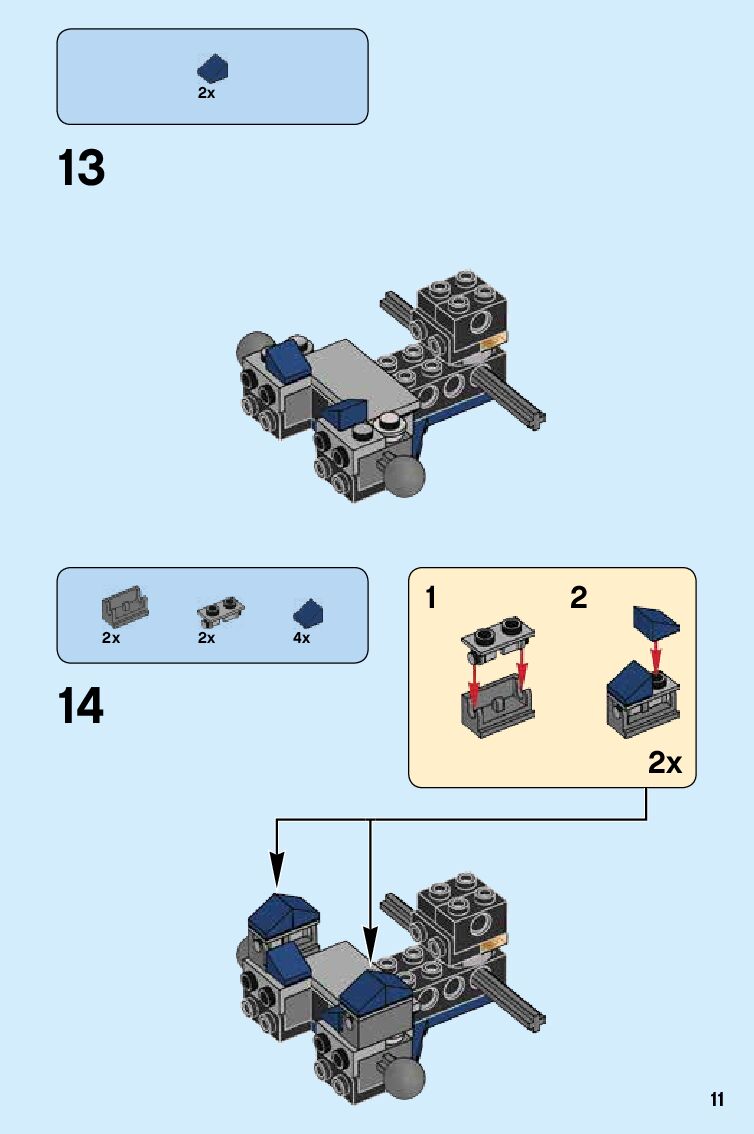 2x

13

2x
2x
4x

14

1
2
2x

11