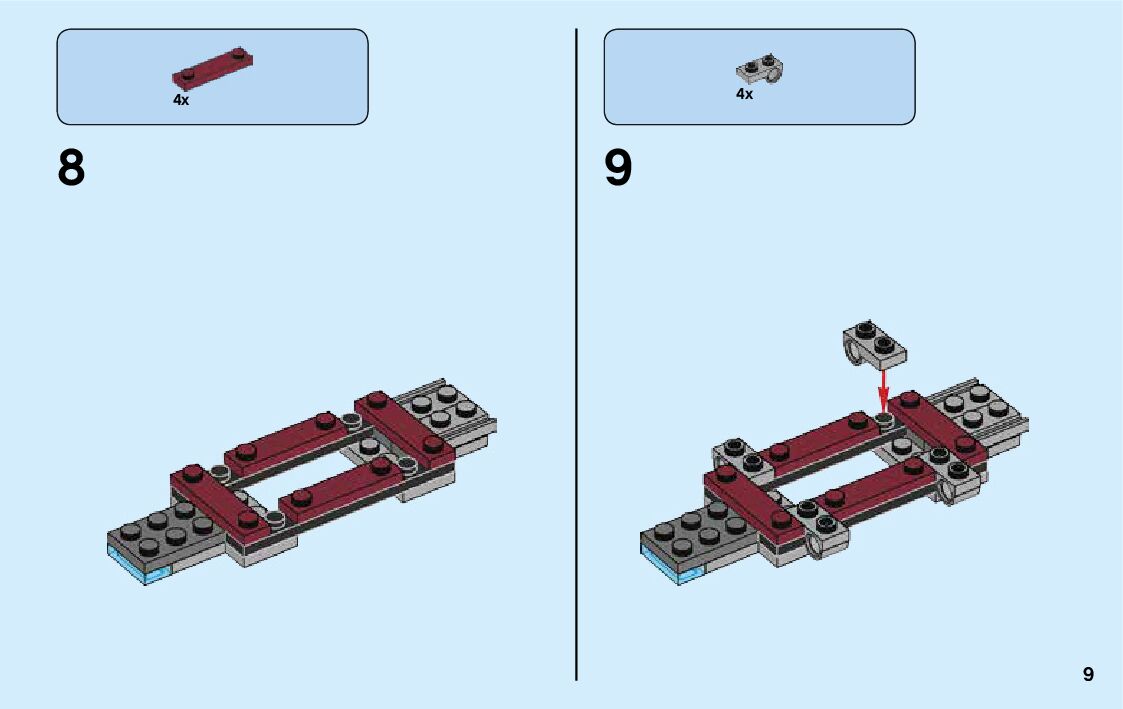 4x

8

4x

9

9