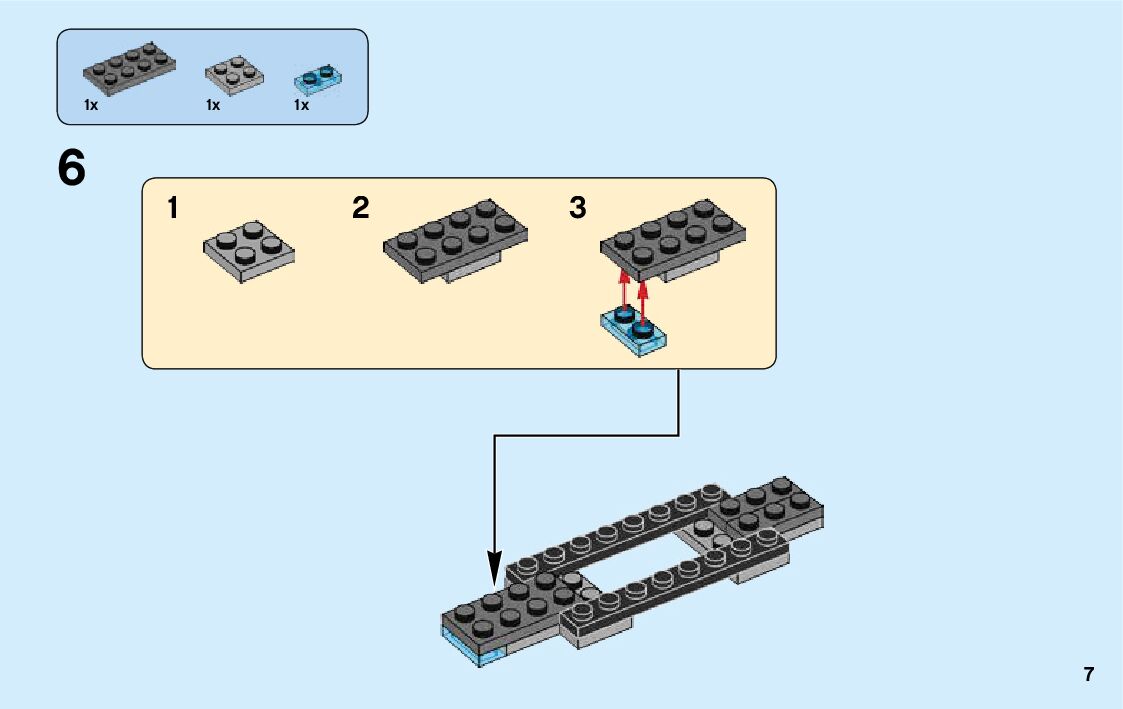 1x 1x 1x

6

1

2

3

7