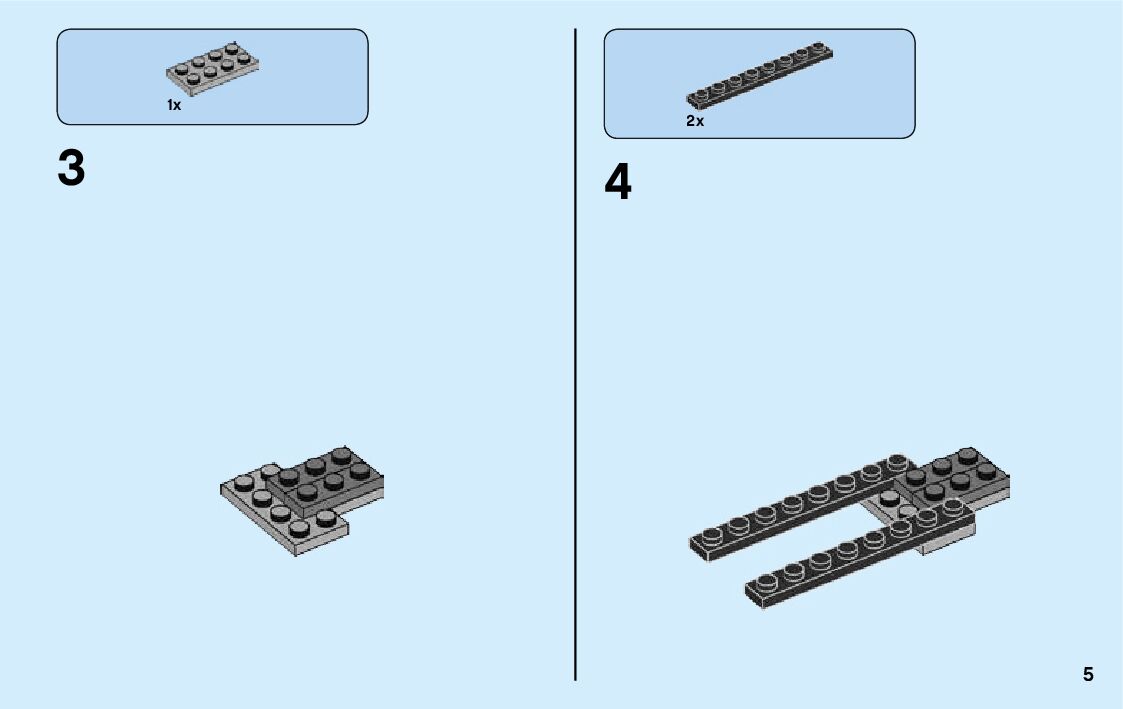 1x

3

2x

4

5