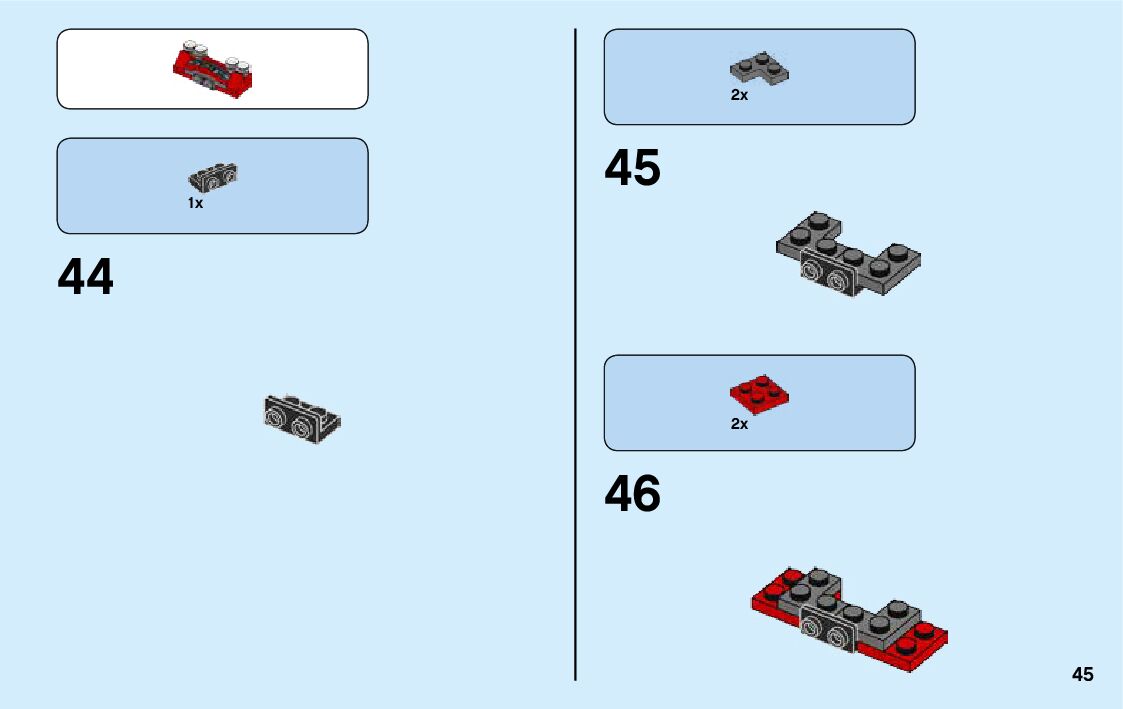 1x

44

2x

45

2x

46

45