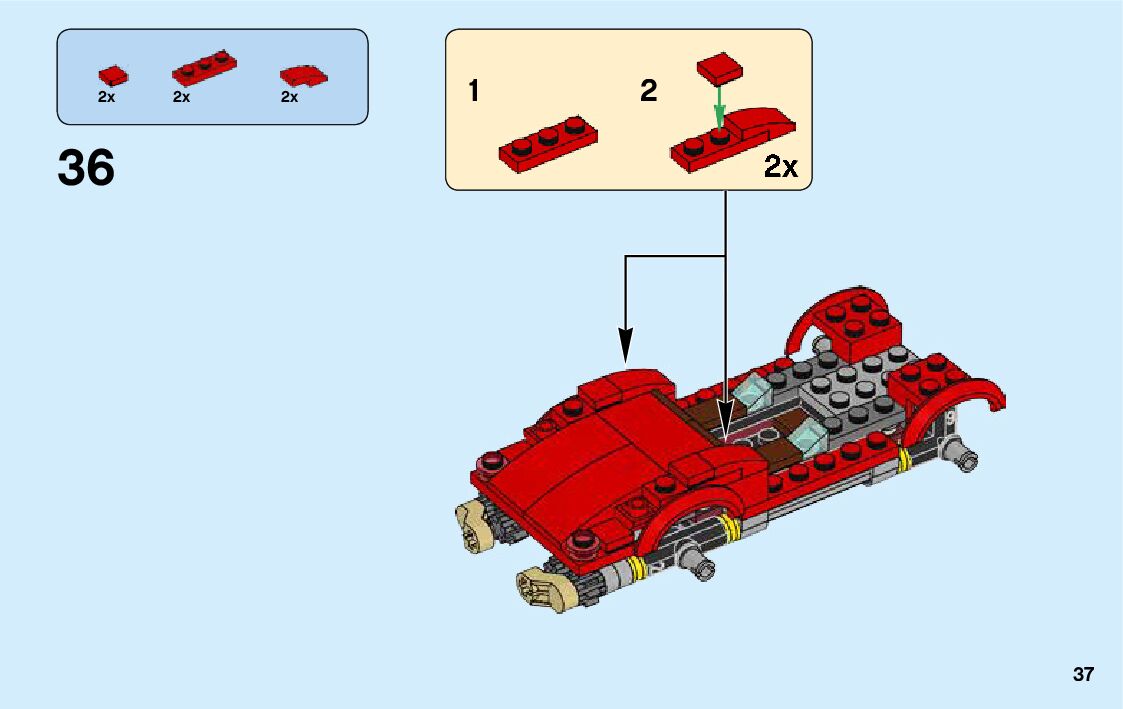 2x 2x 2x

36

1 2

2x

37