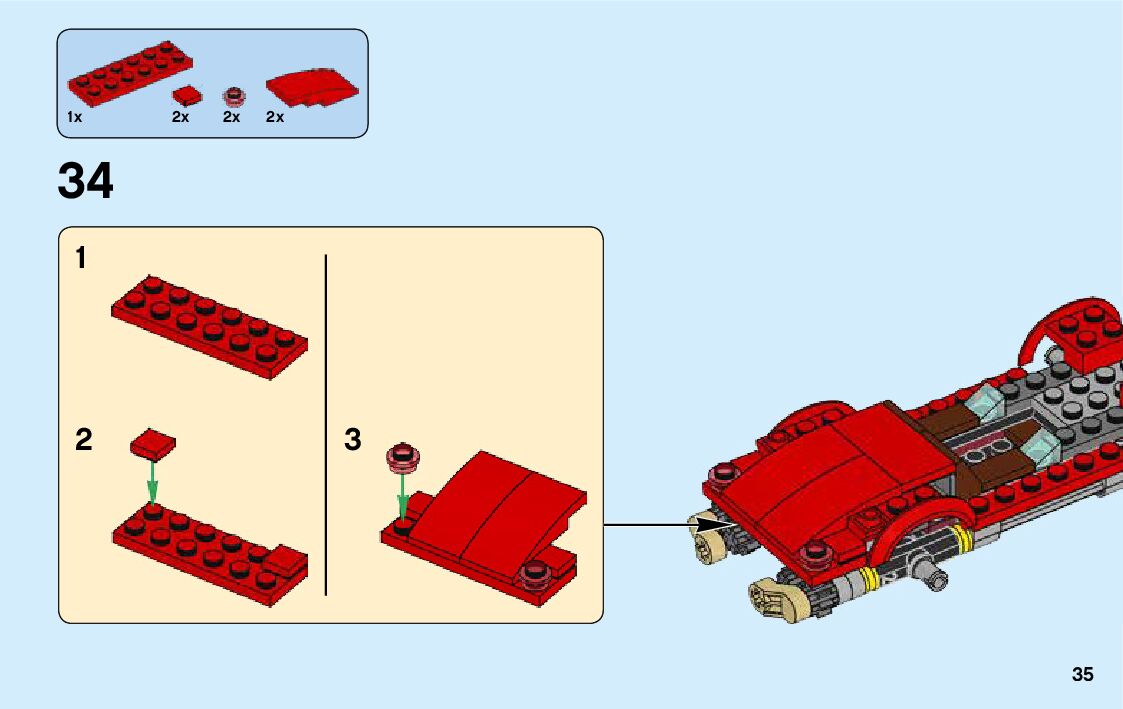 1x 2x 2x 2x

34

1

2

3

35