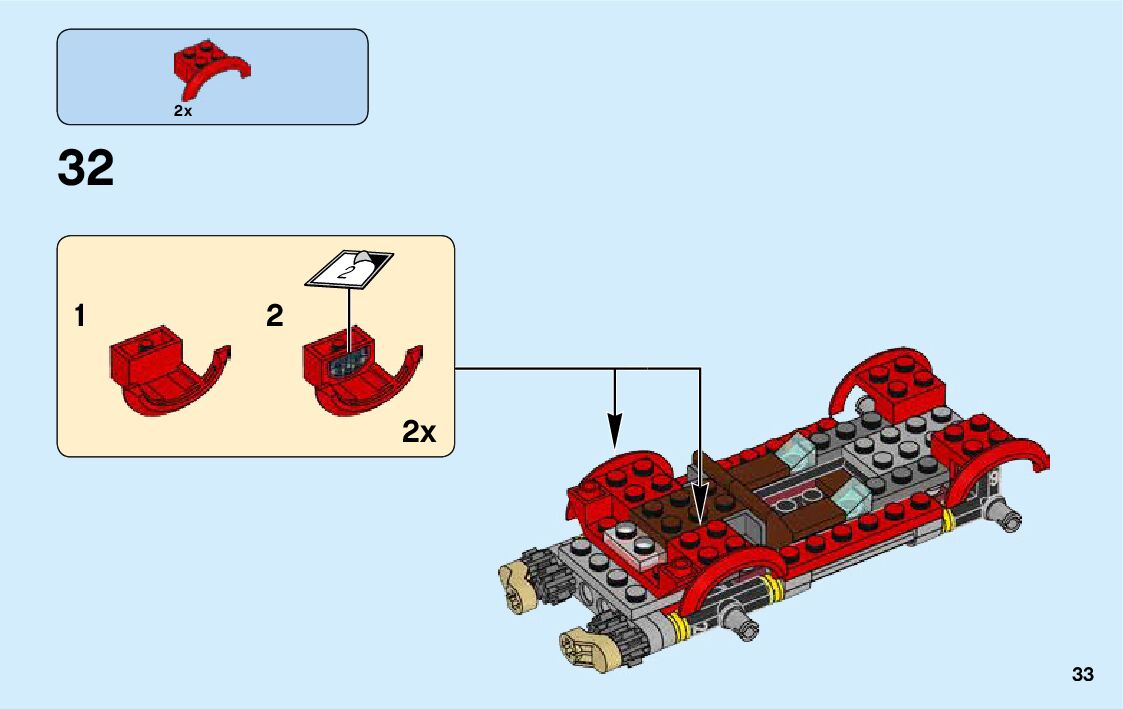 2x

32

1

2

2

2x

33