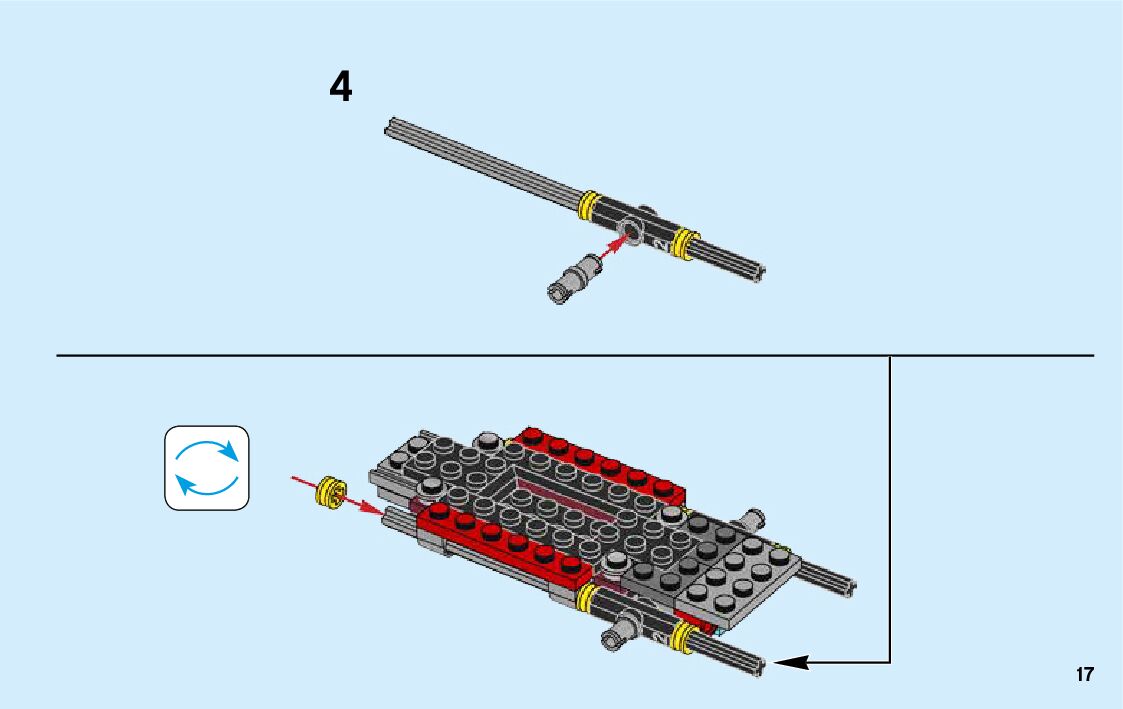 4

17