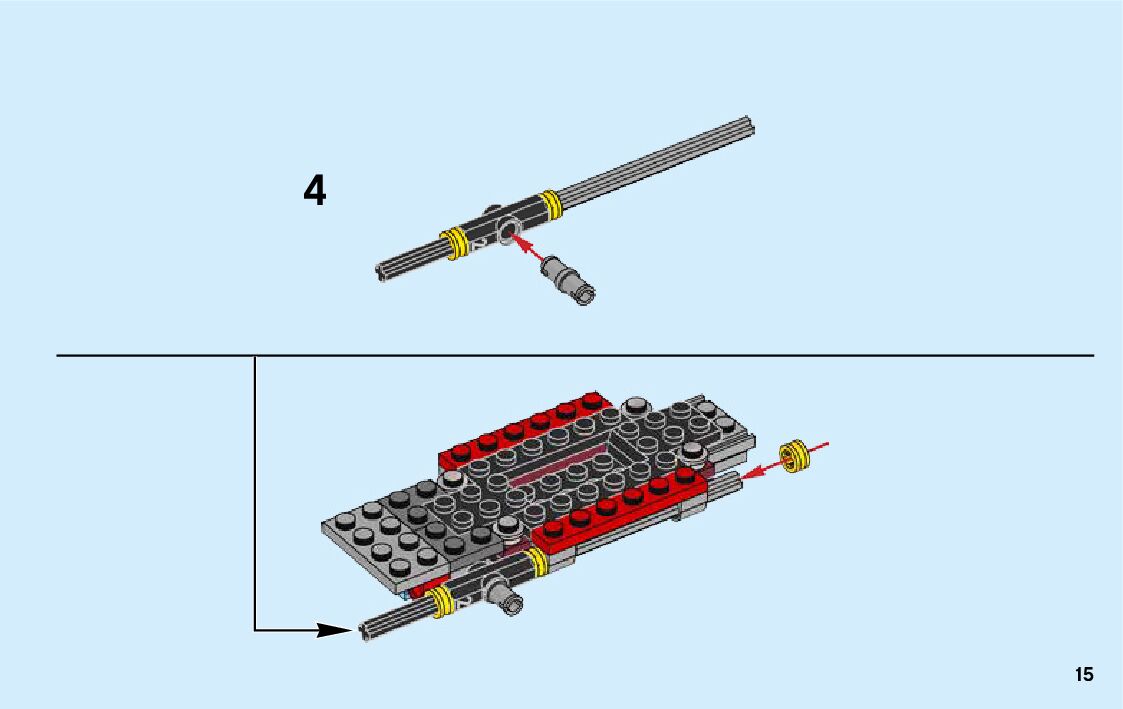 4

15