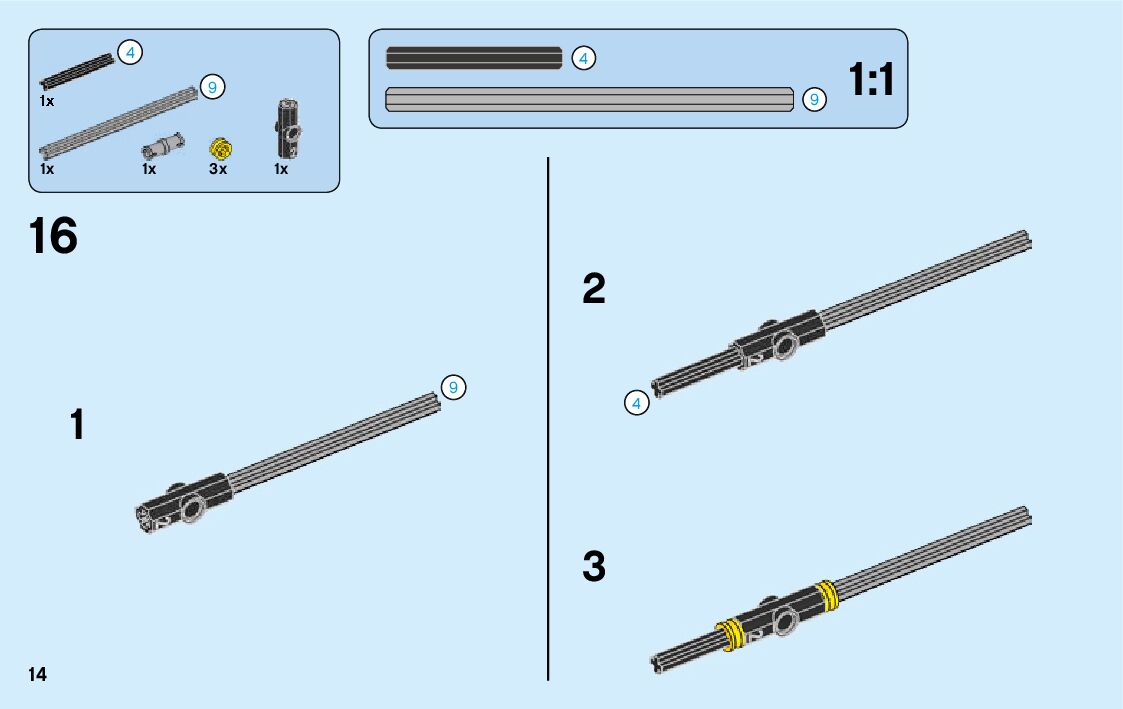 4
1x
9
1x
1x
3x
1x

4
9
1:1

16

1
9

2
4

3

14