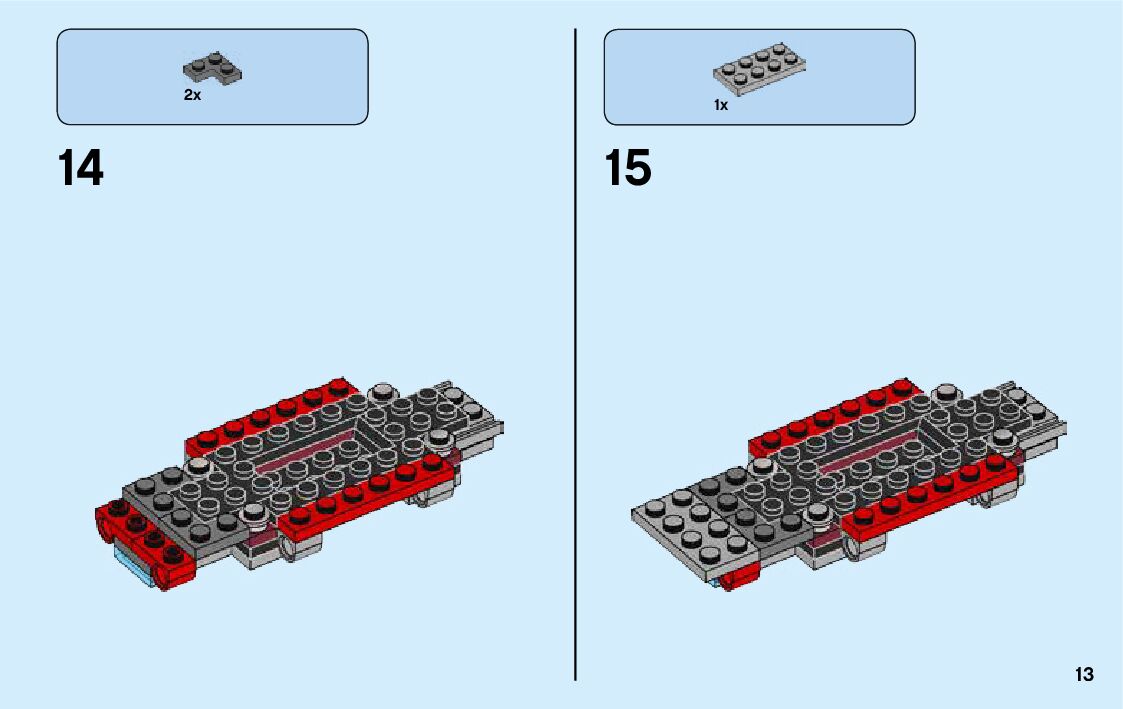 2x

14

1x

15

13