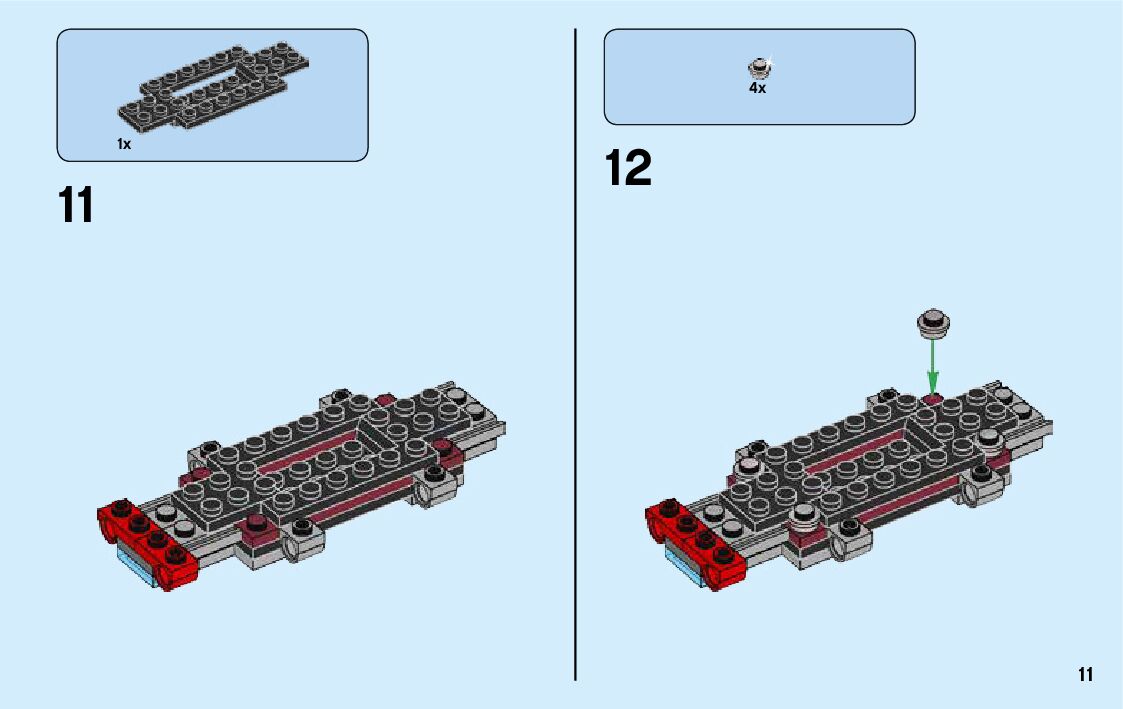 1x

11

4x

12

11