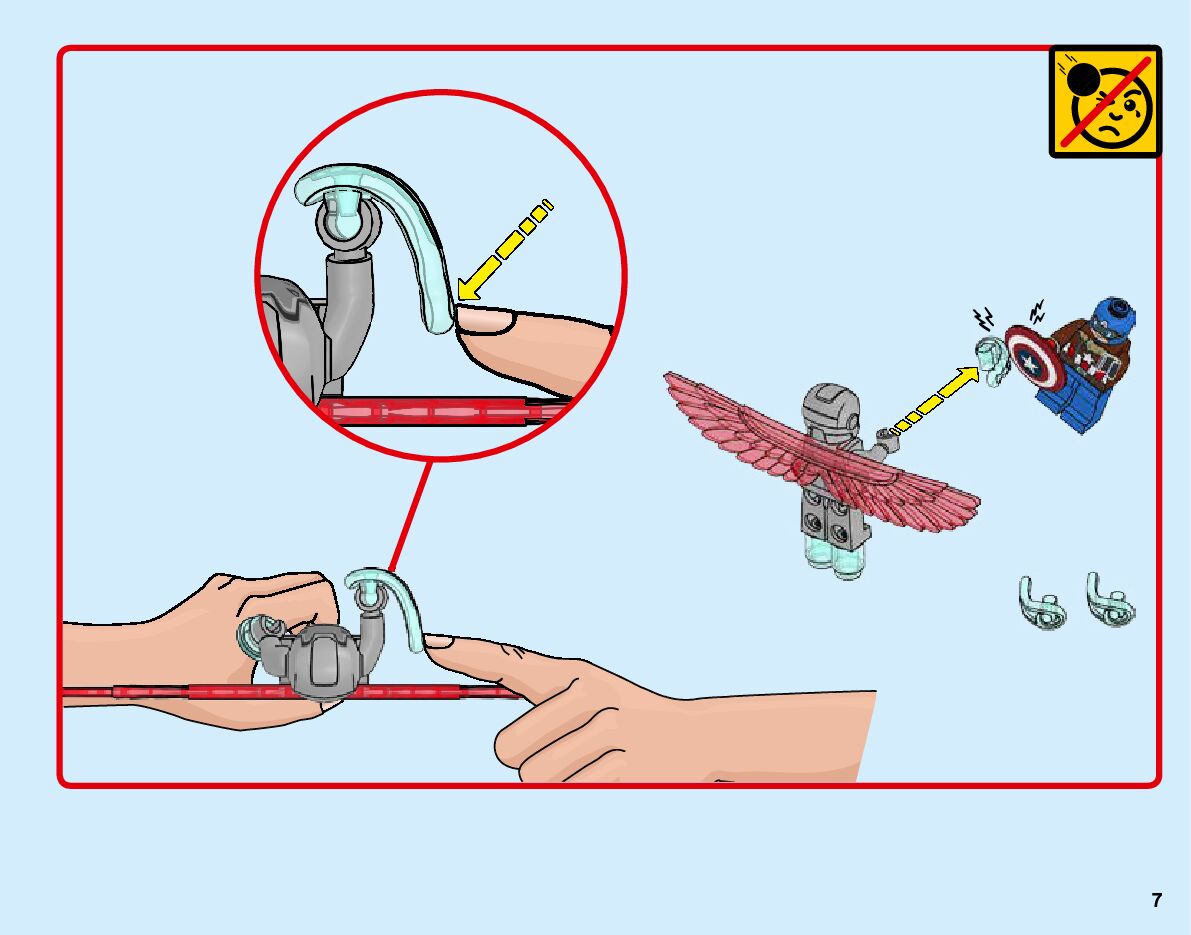 7