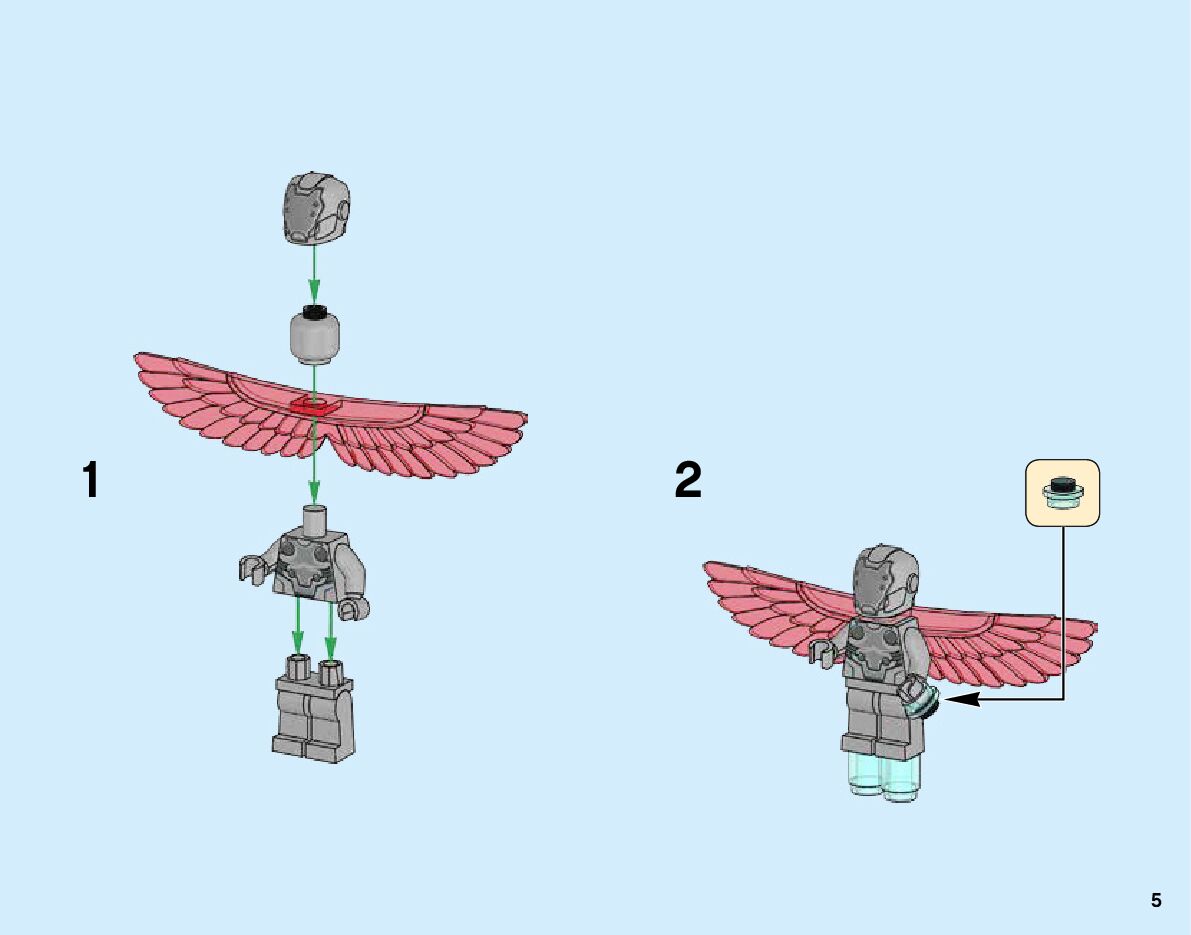 1

2

5