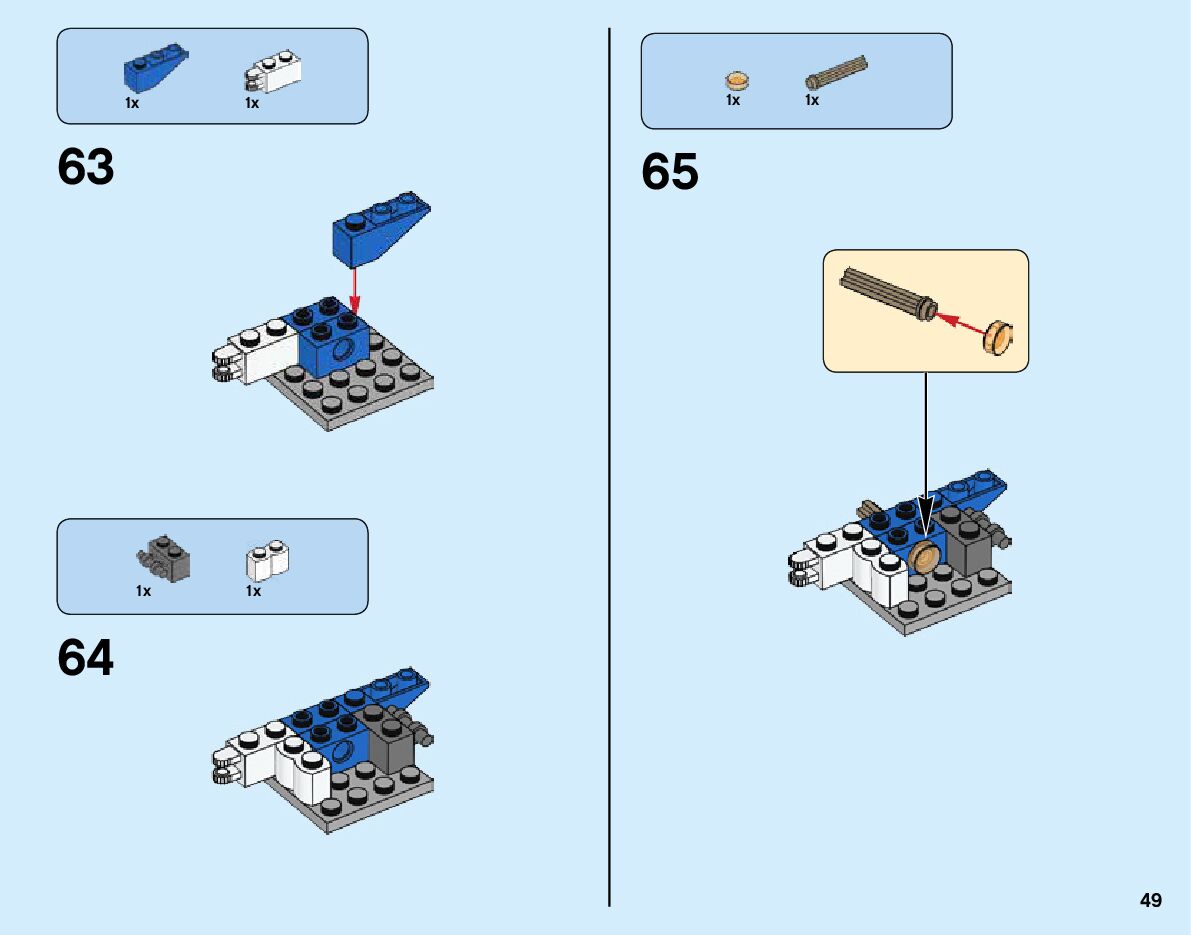 1x 1x

63

1x 1x

64

1x 1x

65

49