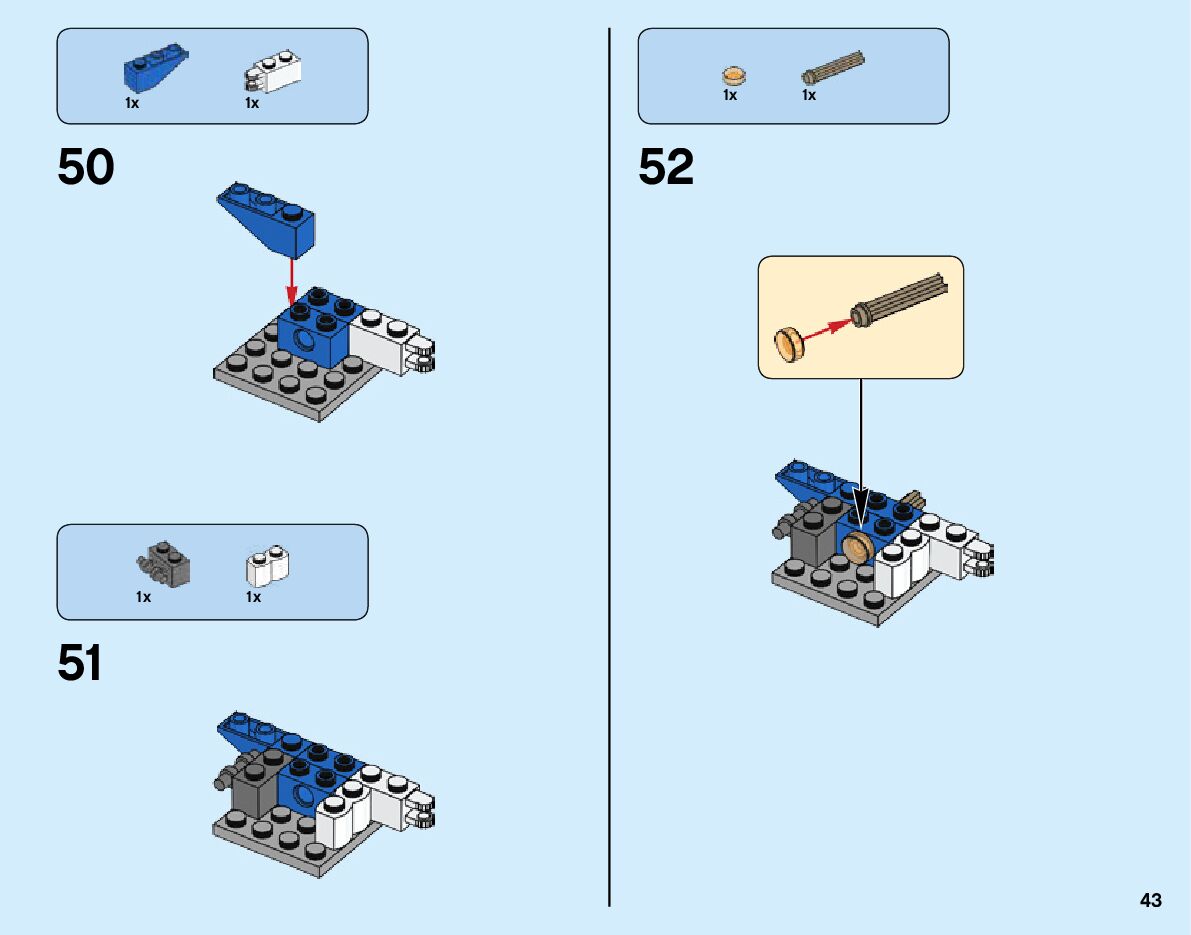 1x 1x

50

1x 1x

51

1x 1x

52

43