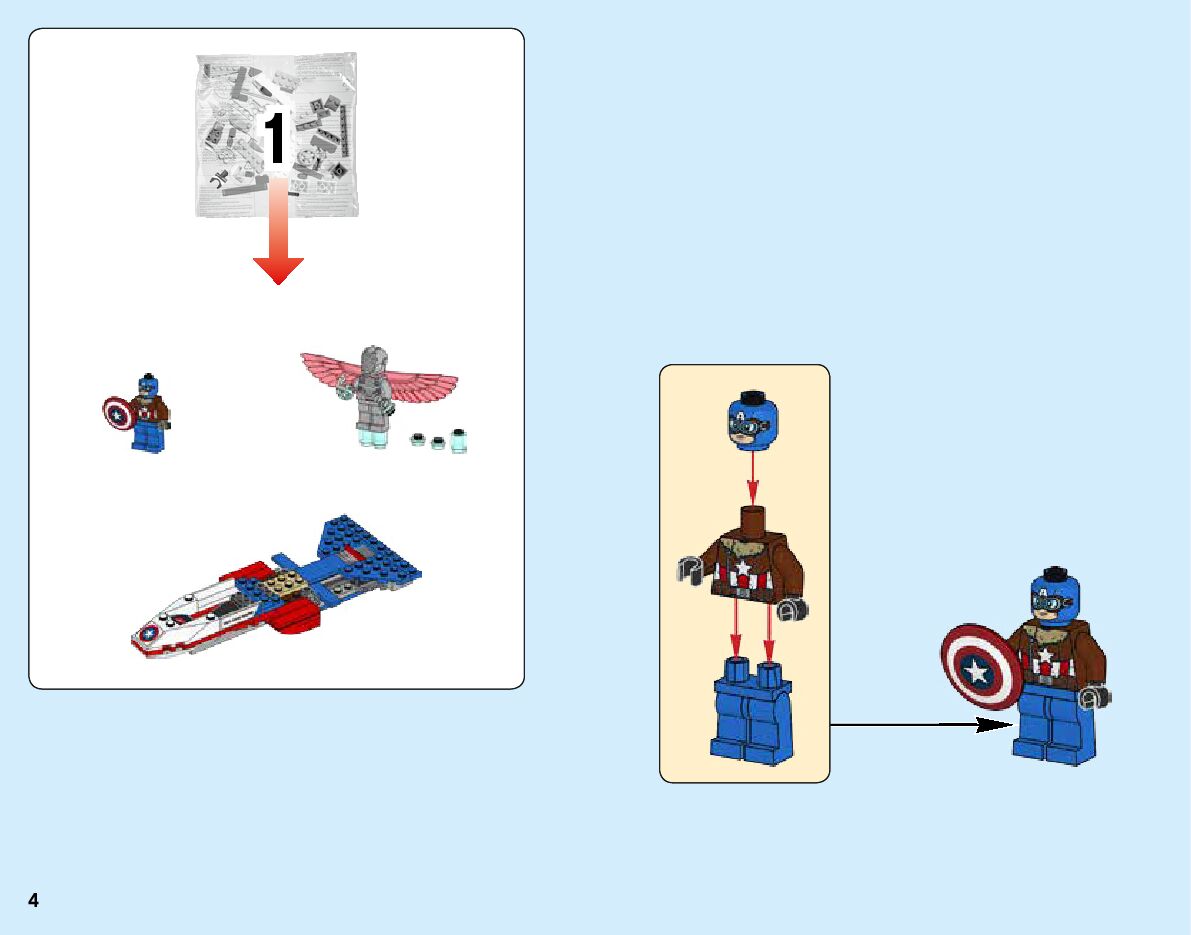 1

4