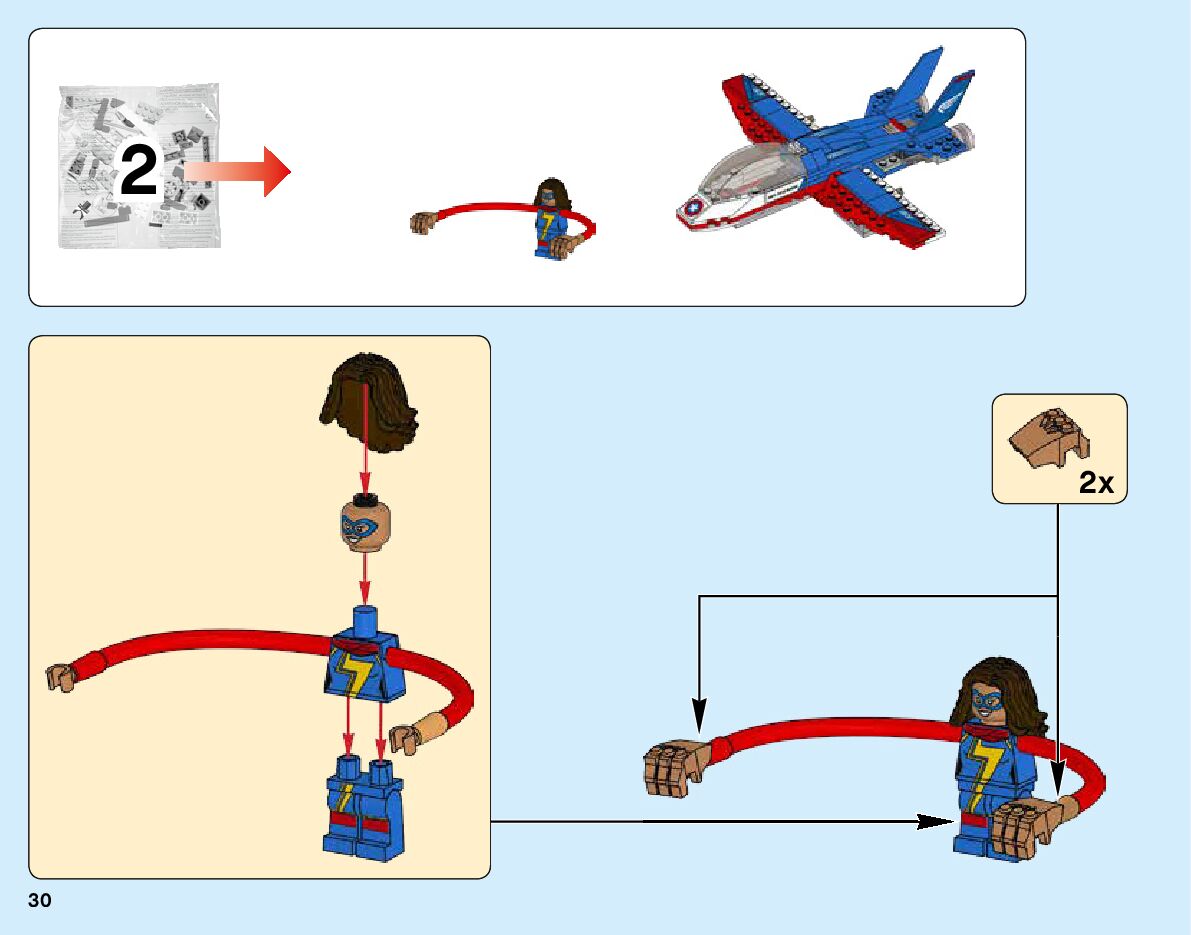 2

2x

30