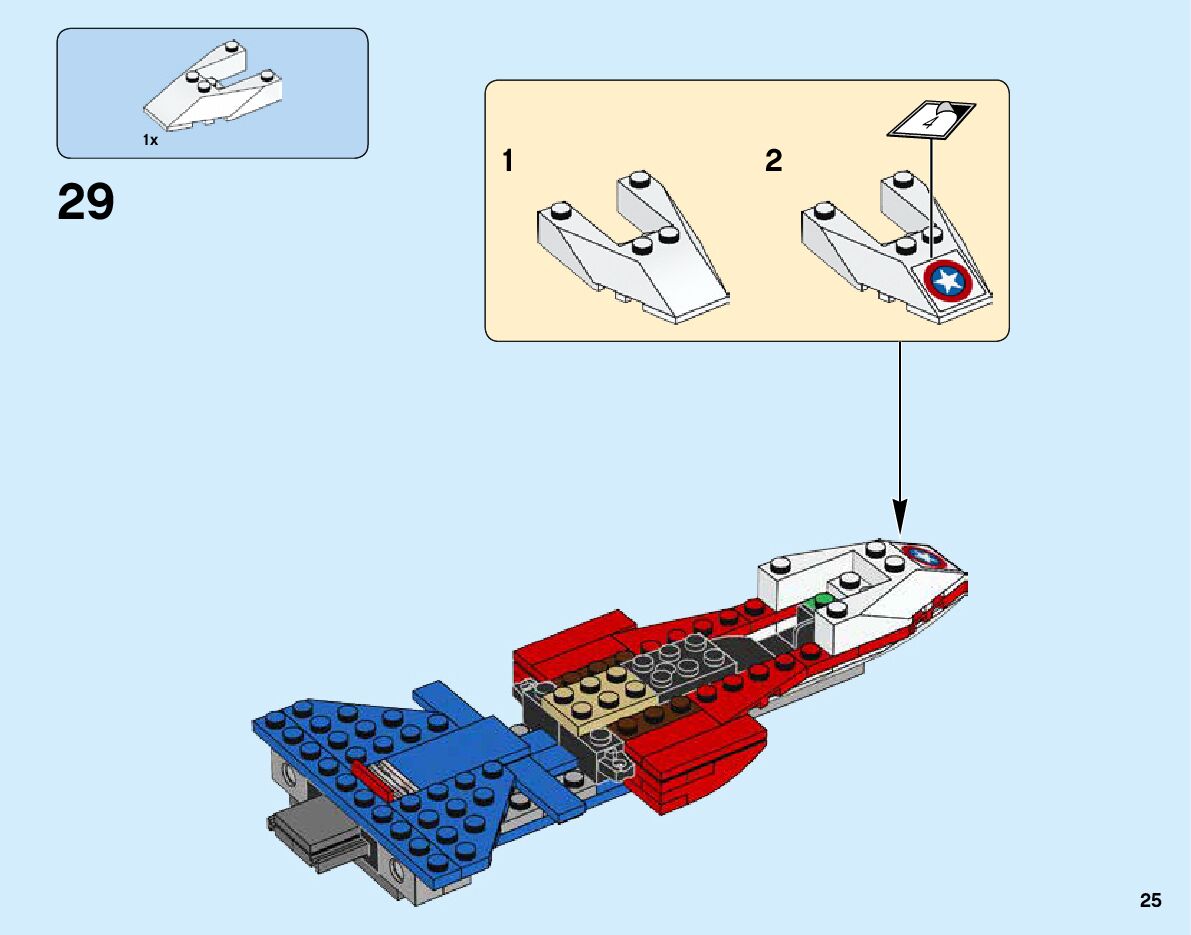 1x

29

1

2

4

25