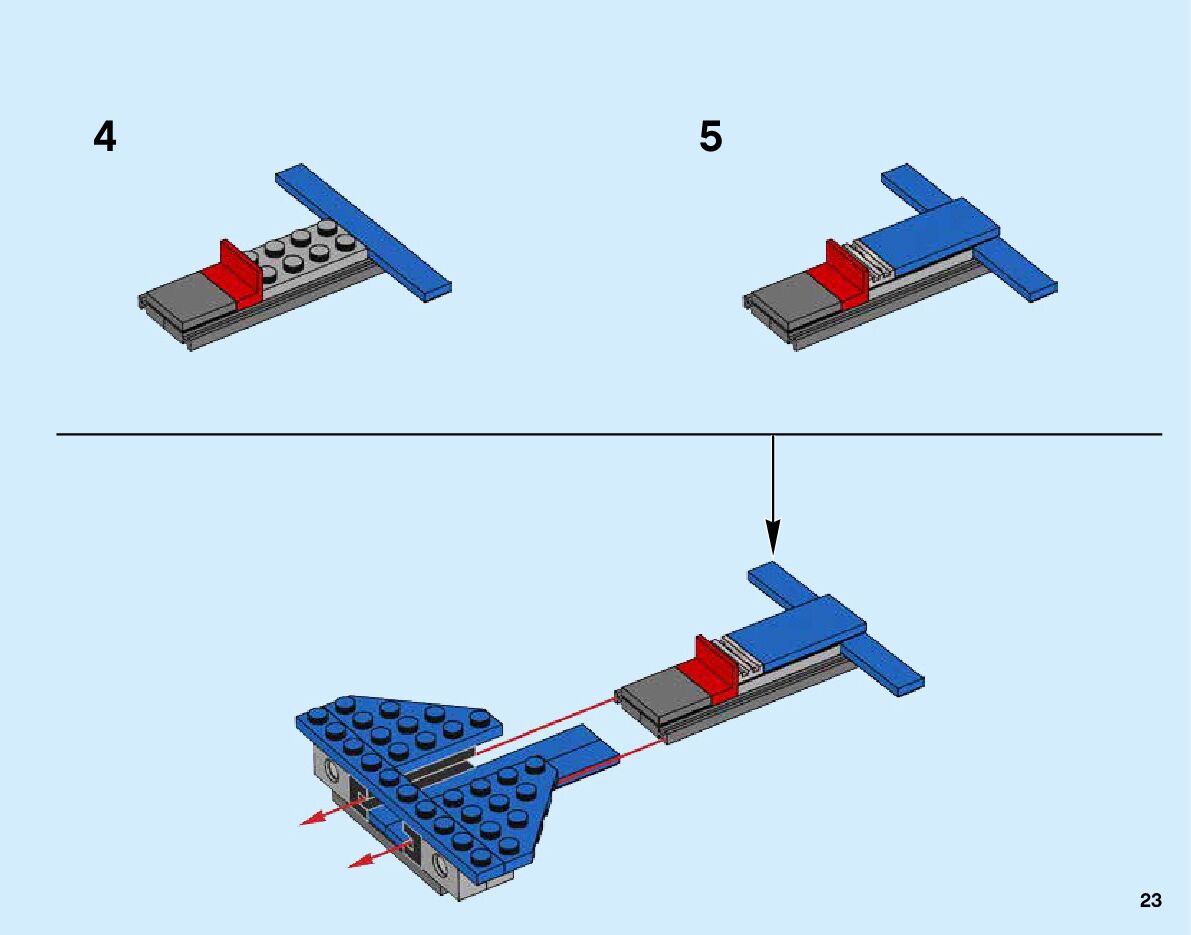 4

5

23